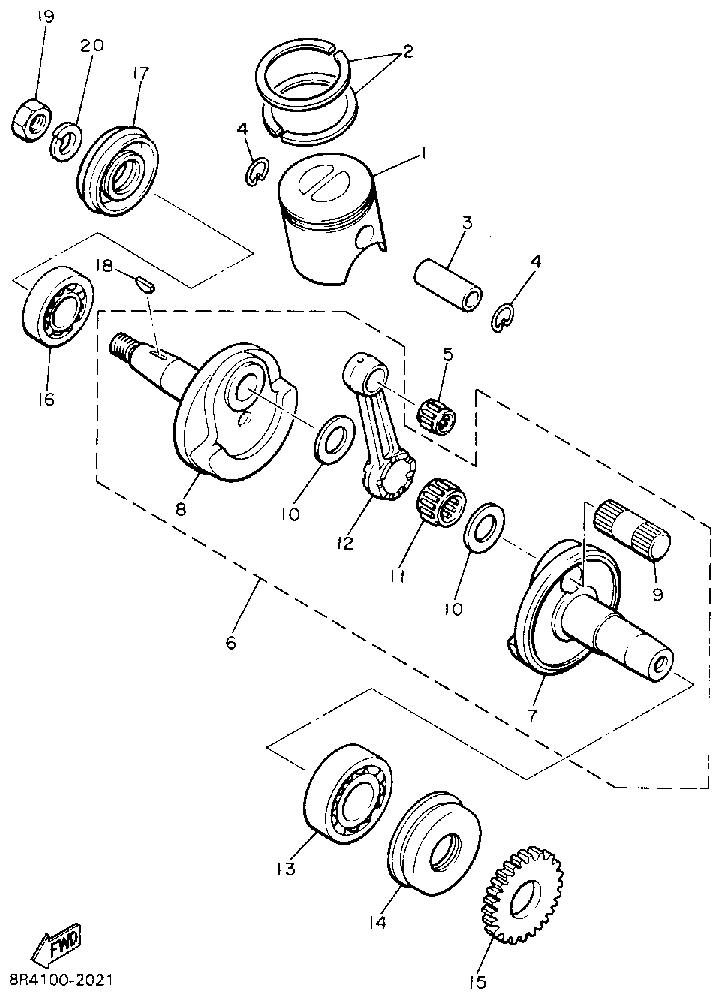 19
20
17
2
4
1
3
4
18
16
5
8
10
12
11
10
9
6
7
13
14
15
FWD
8R4100-2021