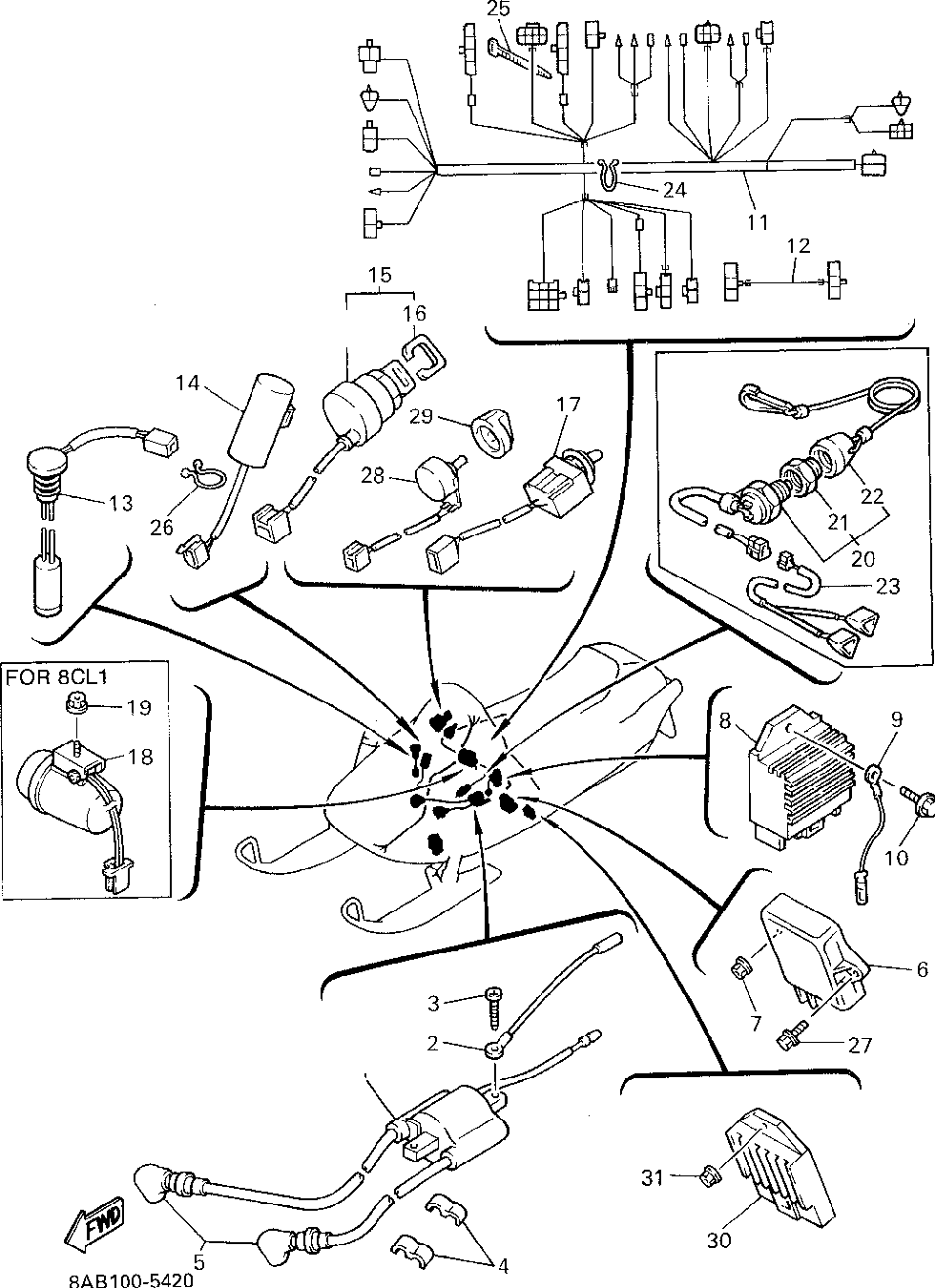 25
24
11
12
15
16
14
29
17
28
13
26
22
21
20
23
FOR 8CL1
19
18
8
9
10
6
7
27
3
2
31
30
5
4
FWD
8AB100-5420