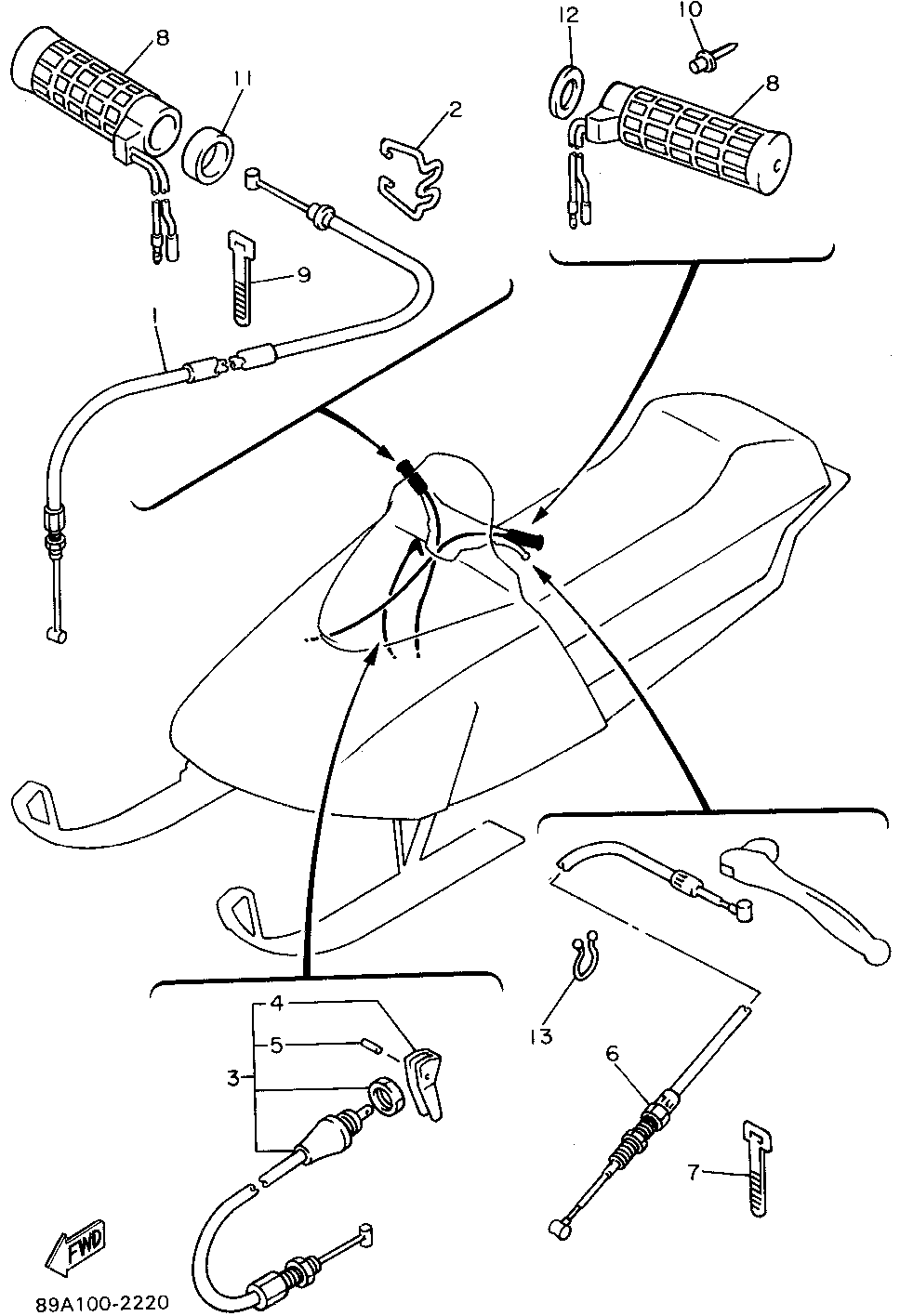 8
11
2
12
10
8
9
1
4
5
3
13
6
7
FWD
89A100-2220