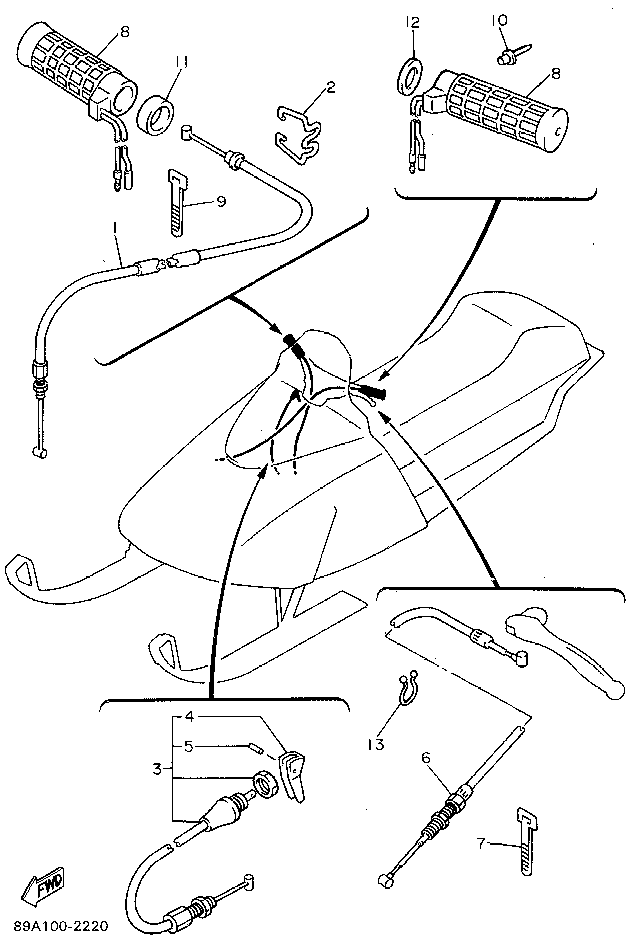 8
11
2
9
1
12
10
8
4
5
3
13
6
7
FWD
89A100-2220