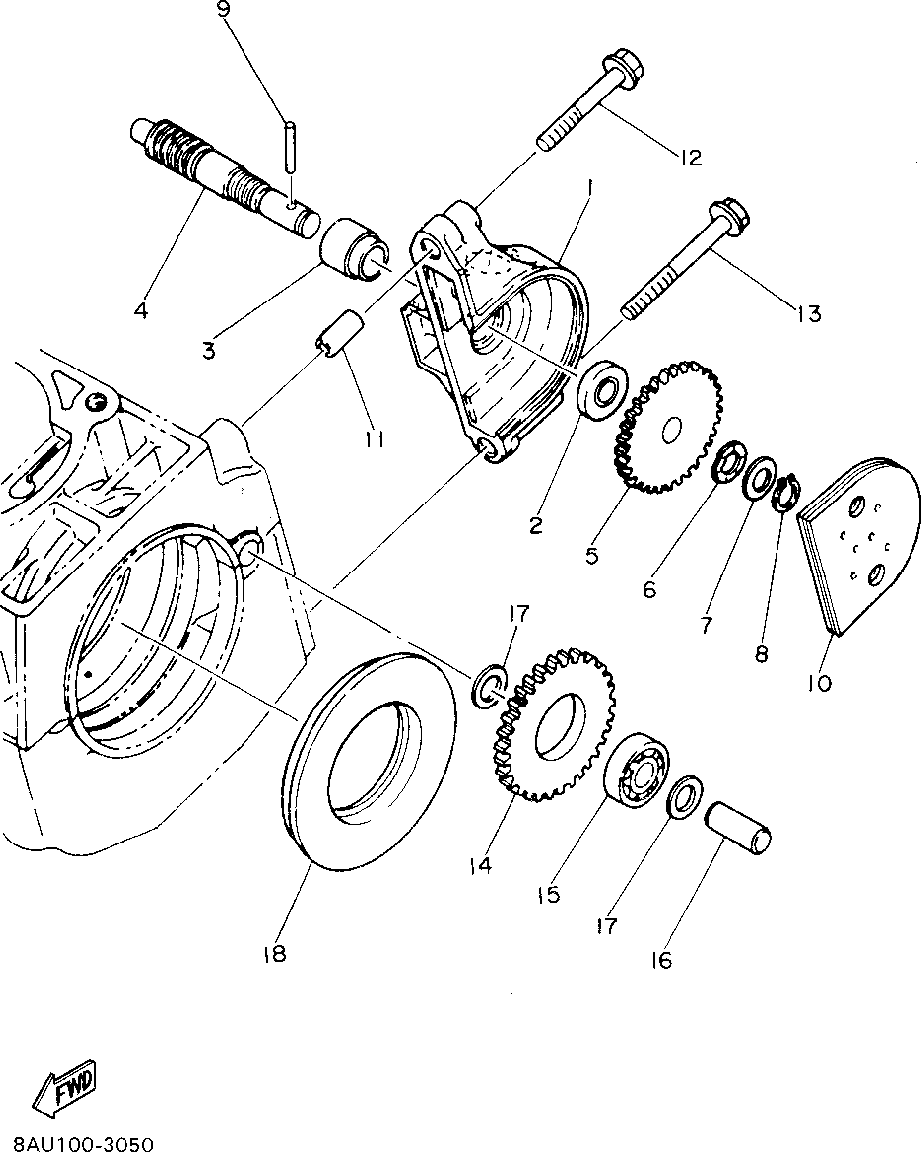 9
12
1
4
3
13
11
2
5
6
7
8
10
17
14
15
17
16
18
FWD
8AU100-3050