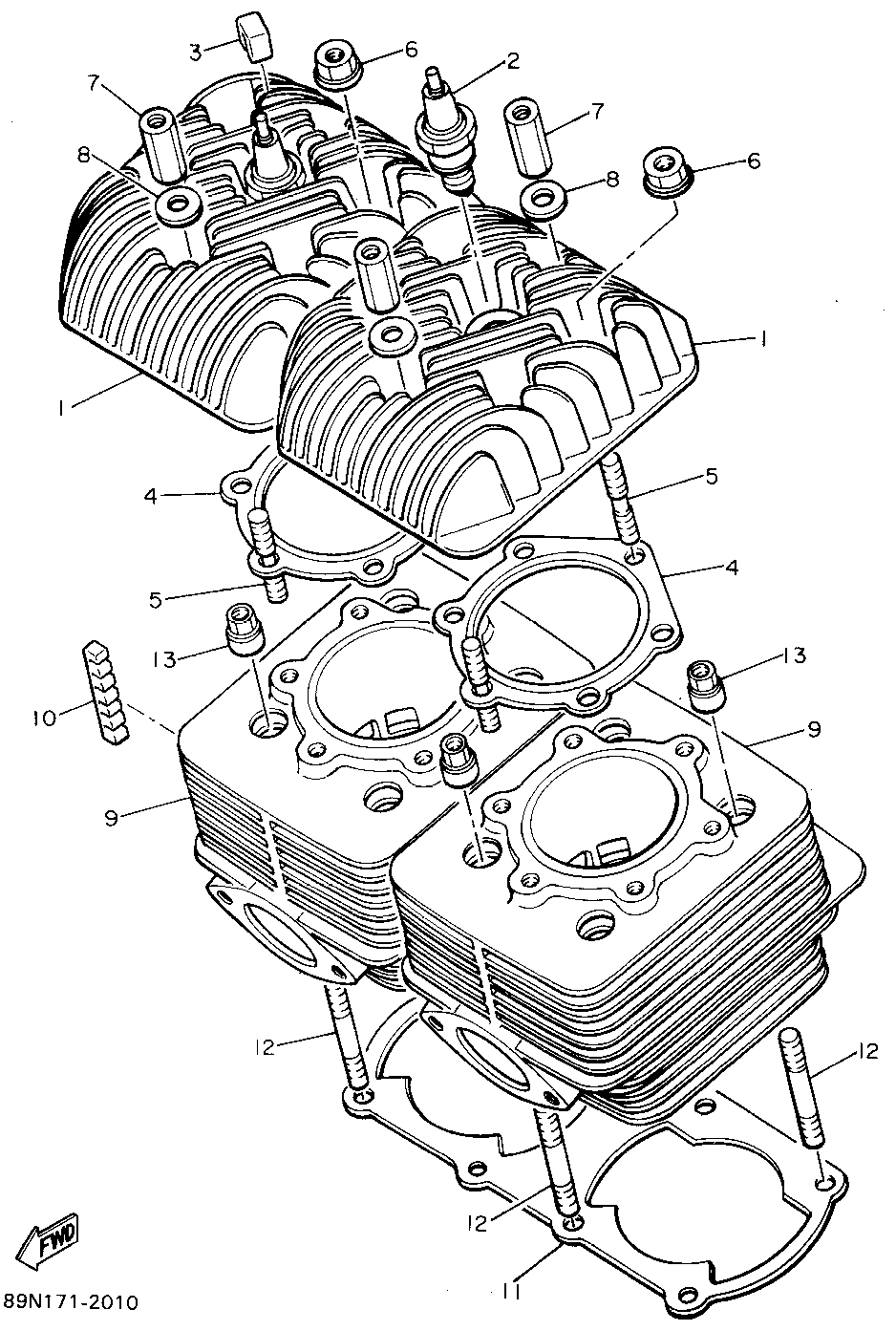 3
6
2
7
7
8
8
6
1
1
4
5
5
4
13
13
10
9
9
12
12
12
11
FWD
89N171-2010