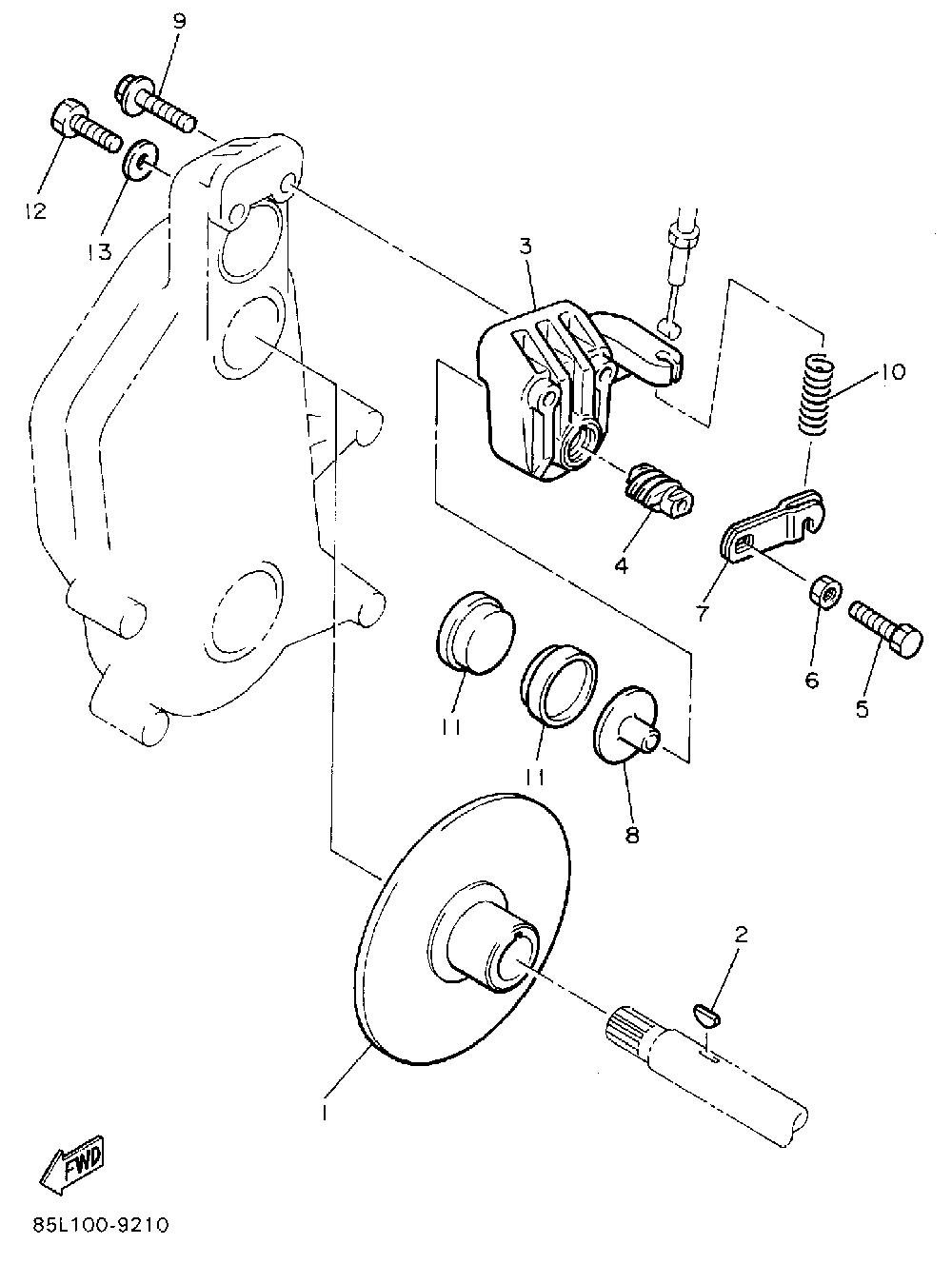 9
12
13
3
10
4
7
6
5
11
11
8
2
1
FWD
85L100-9210