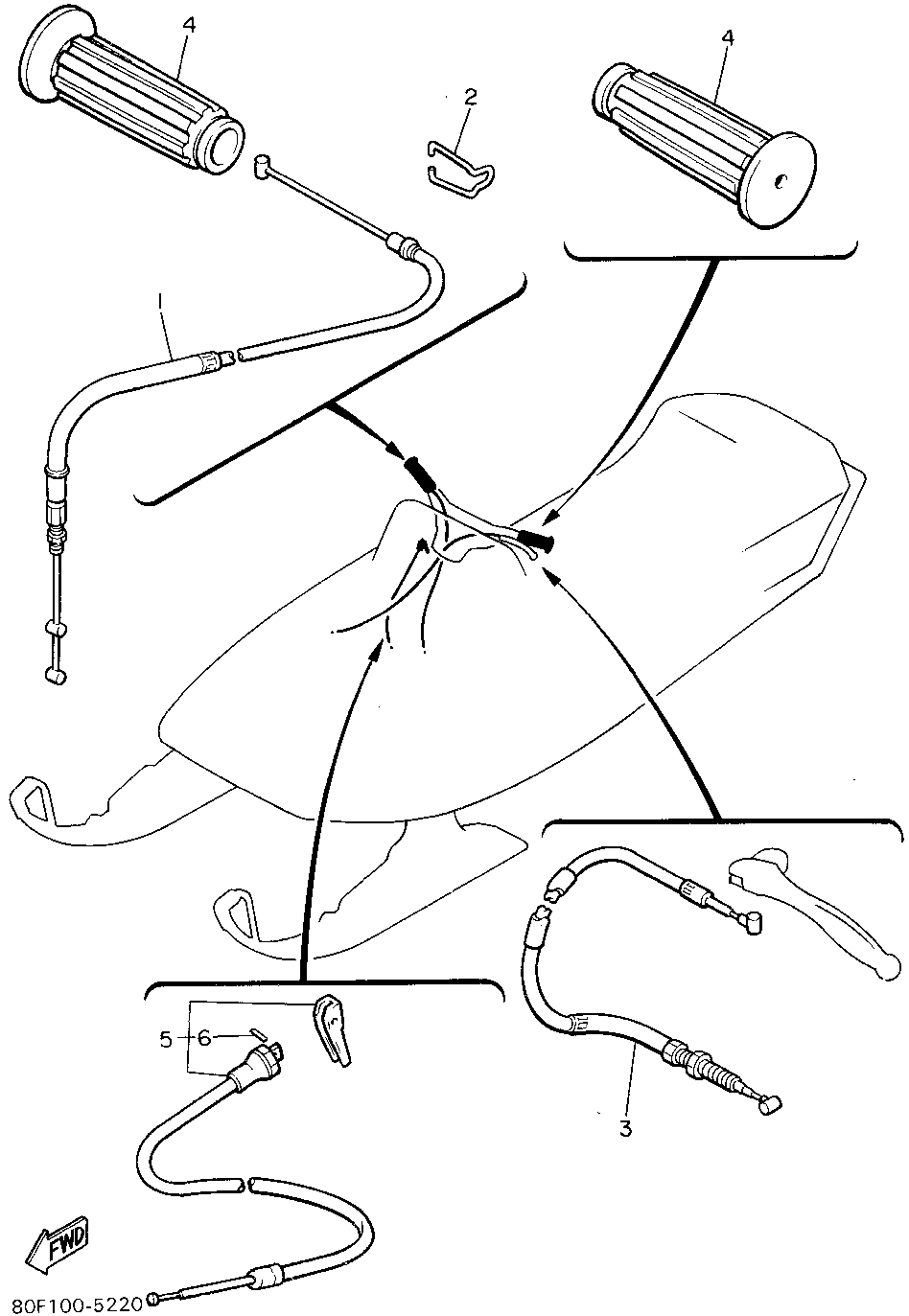 4
2
4
1
5
6
3
FWD
80F100-5220