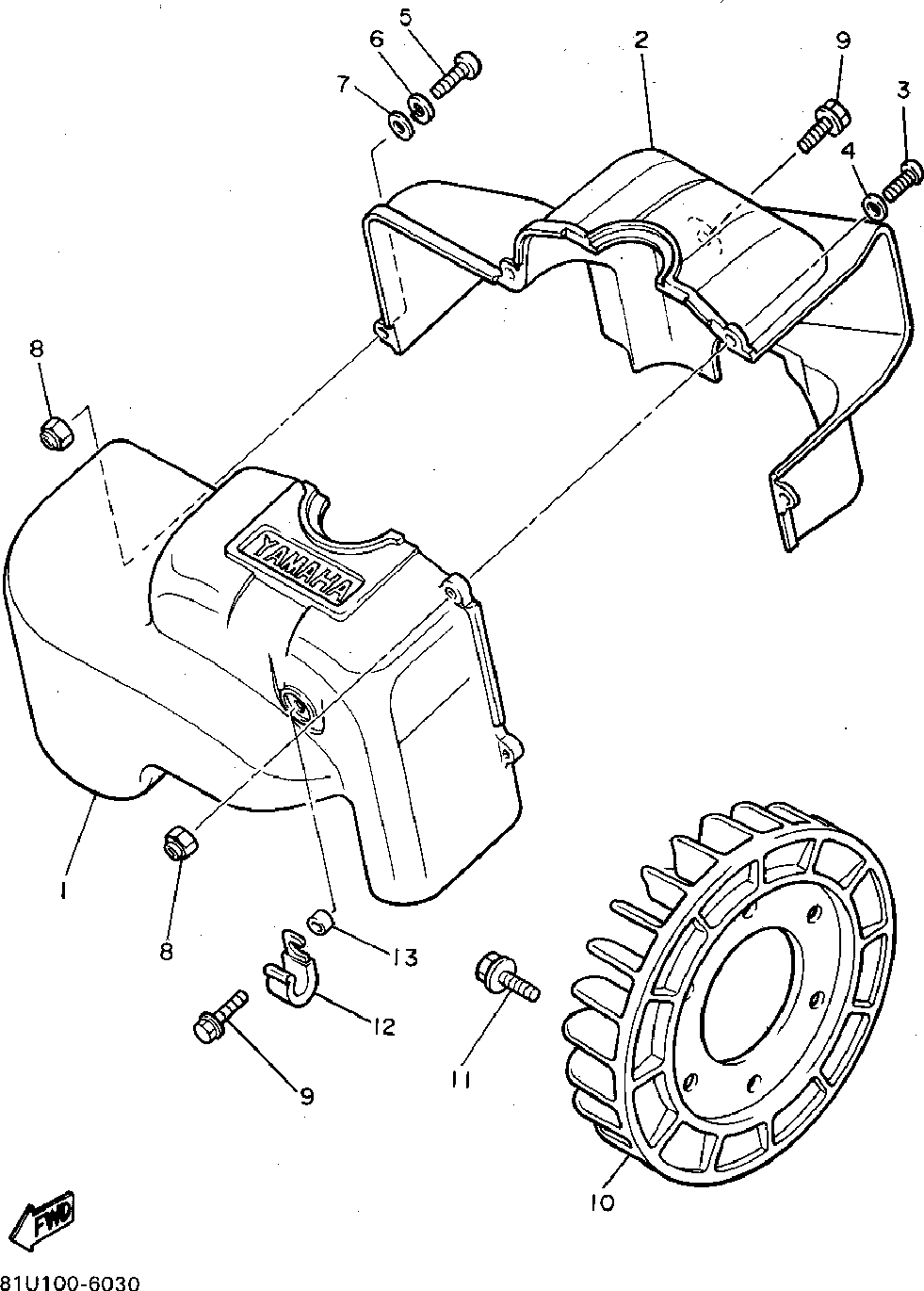 5
6
7
2
9
3
4
8
YAMAHA
1
8
13
12
9
11
10
FWD
81U100-6030