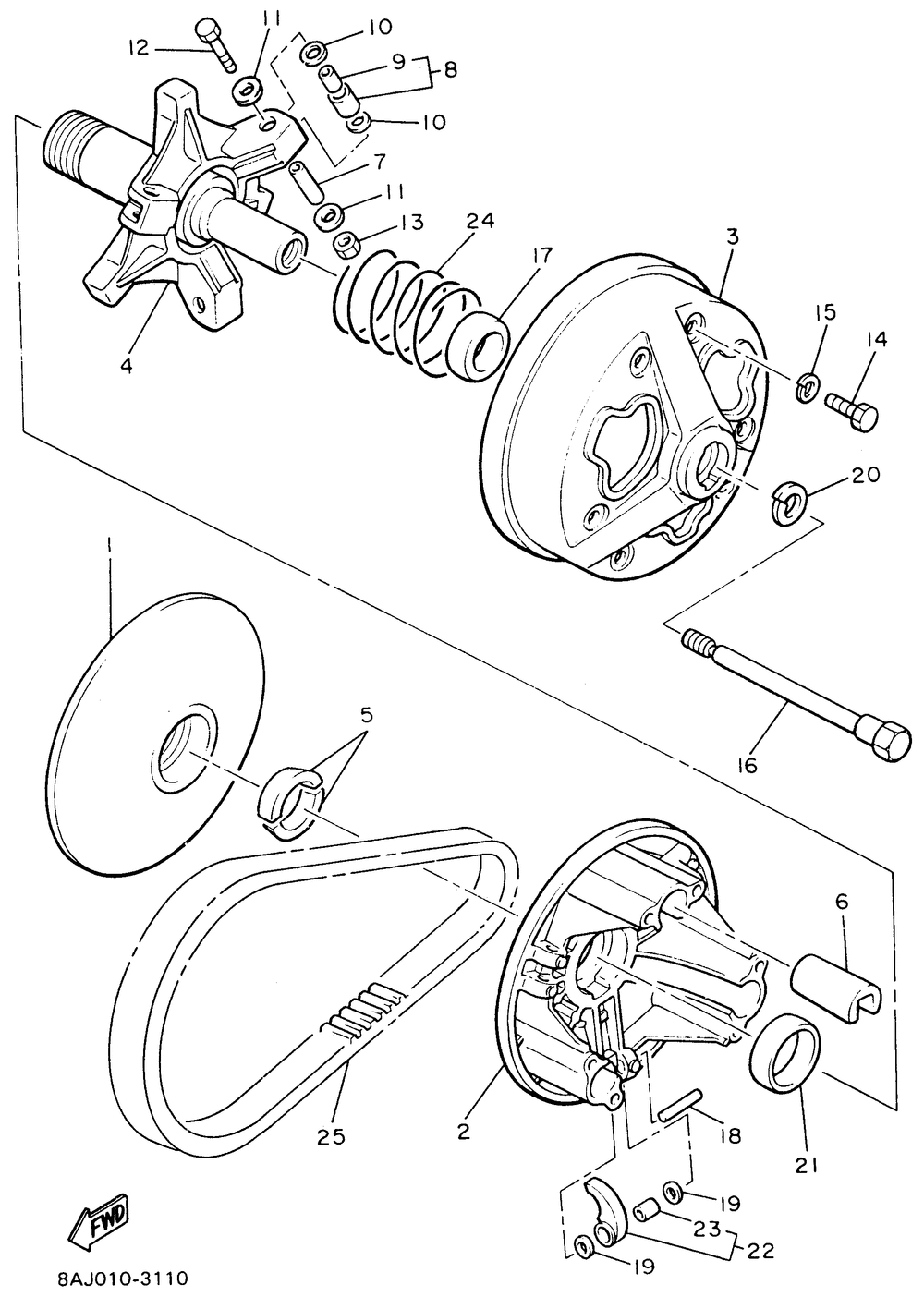 12
11
10
9
8
10
7
11
13
24
17
3
15
14
4
20
1
5
16
6
25
2
18
21
19
23
22
19
FWD
8AJ010-3110