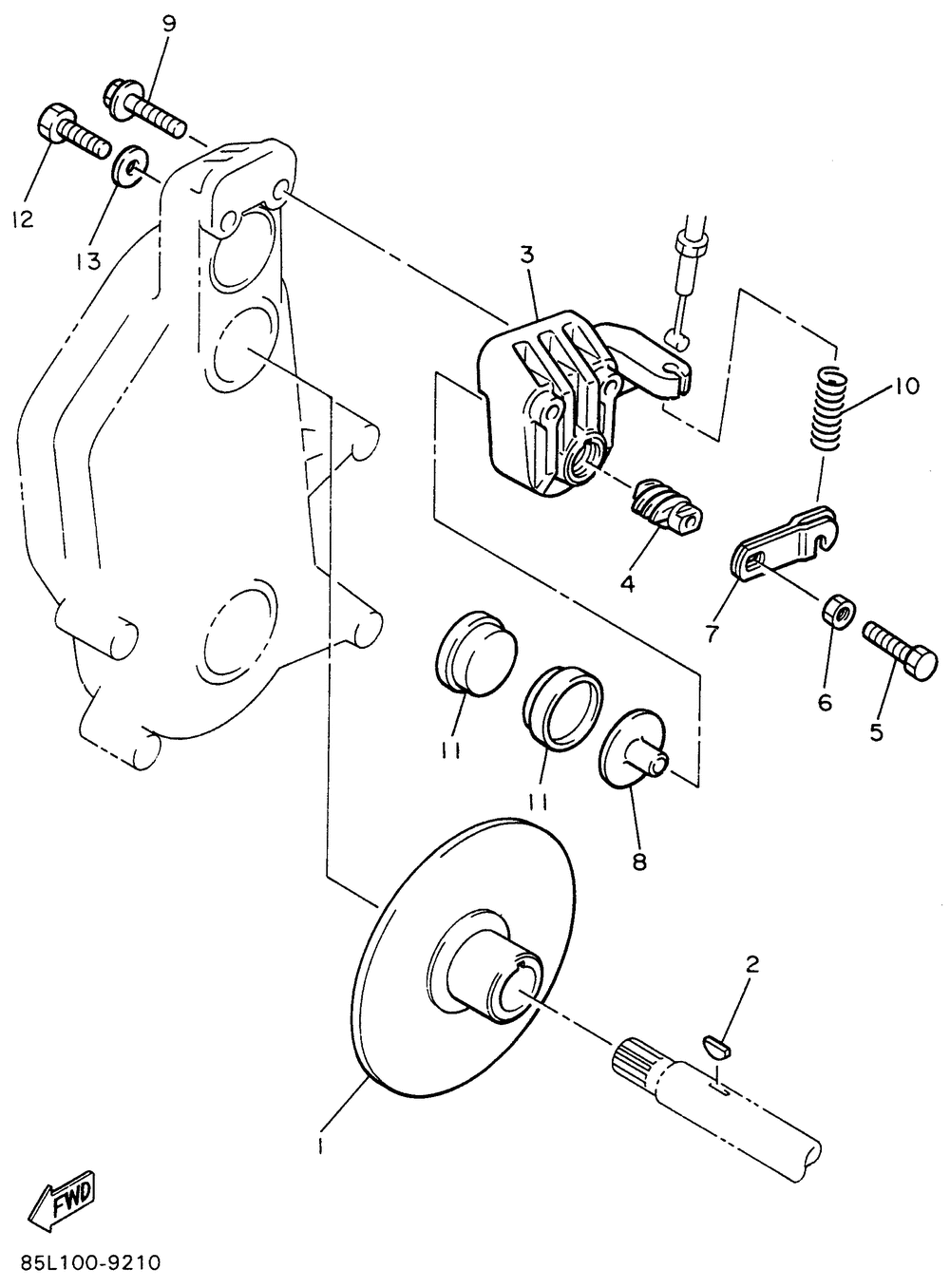 9
12
13
3
10
4
7
6
5
11
11
8
2
1
FWD
85L100-9210