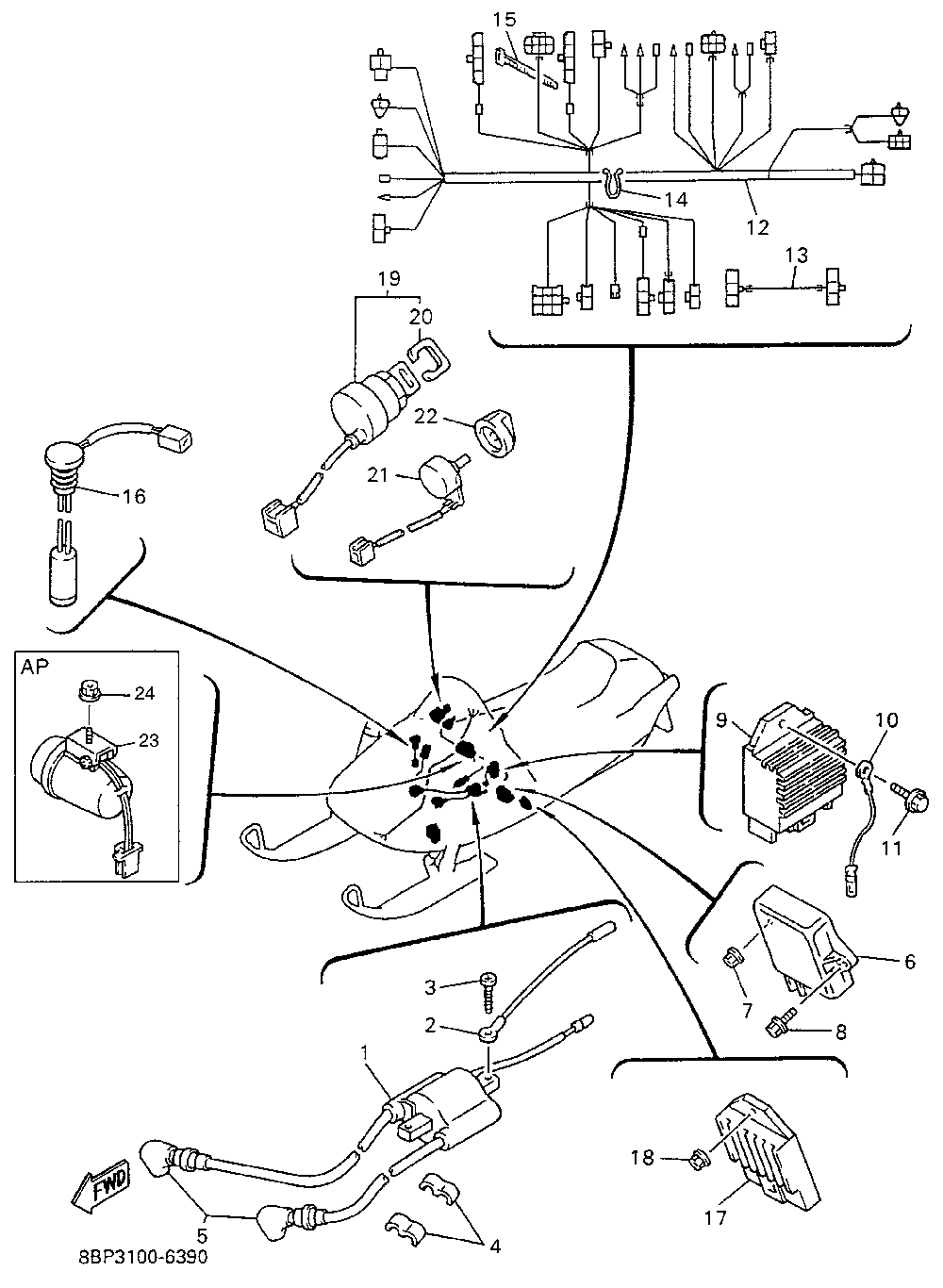 15
14
12
13
19
20
22
21
16
AP
24
23
9
10
11
6
7
8
3
2
1
18
17
FWD
5
4
8BP3100-6390