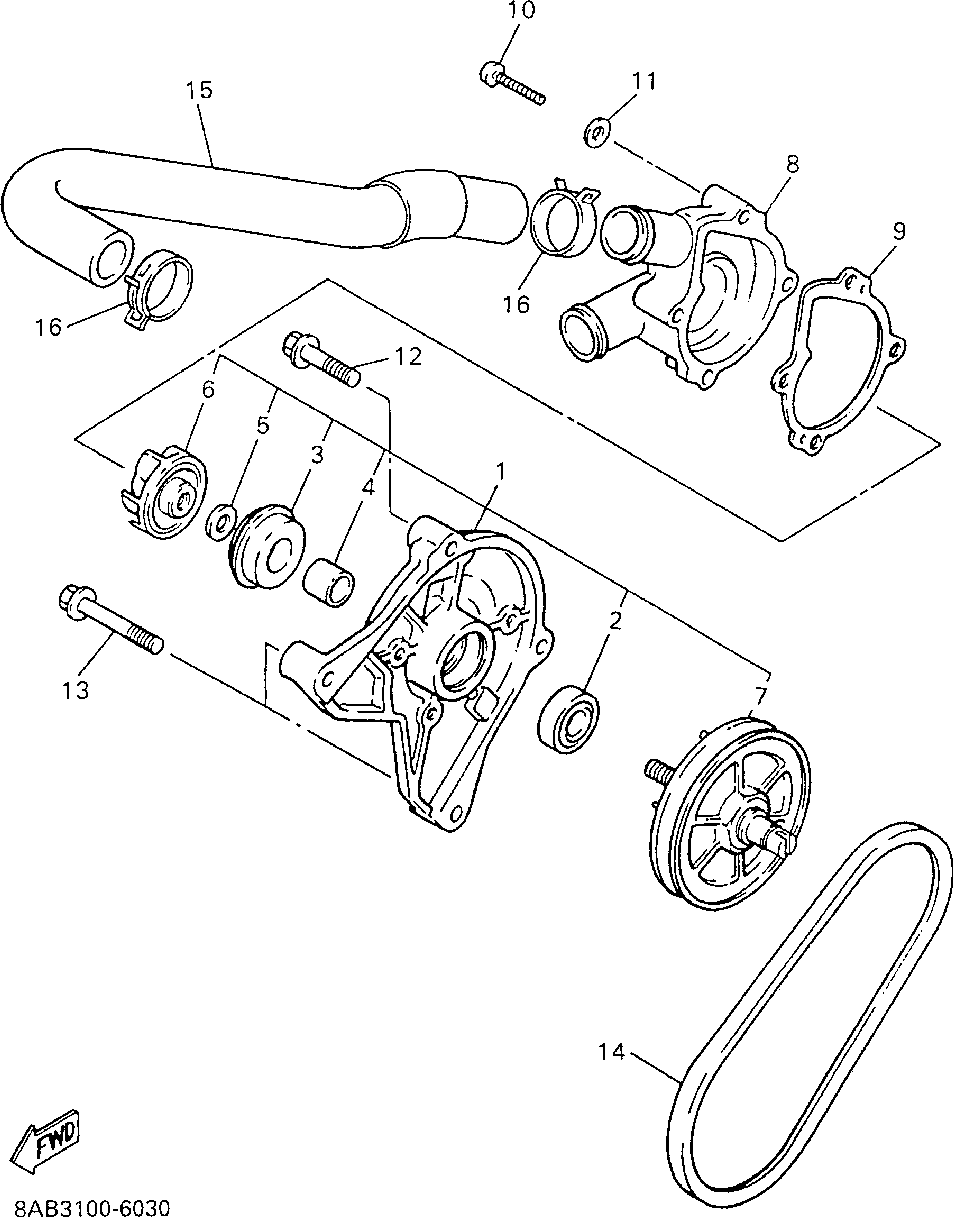 10
11
15
8
9
16
16
12
6
5
3
4
1
2
13
7
14
FWD
8AB3100-6030