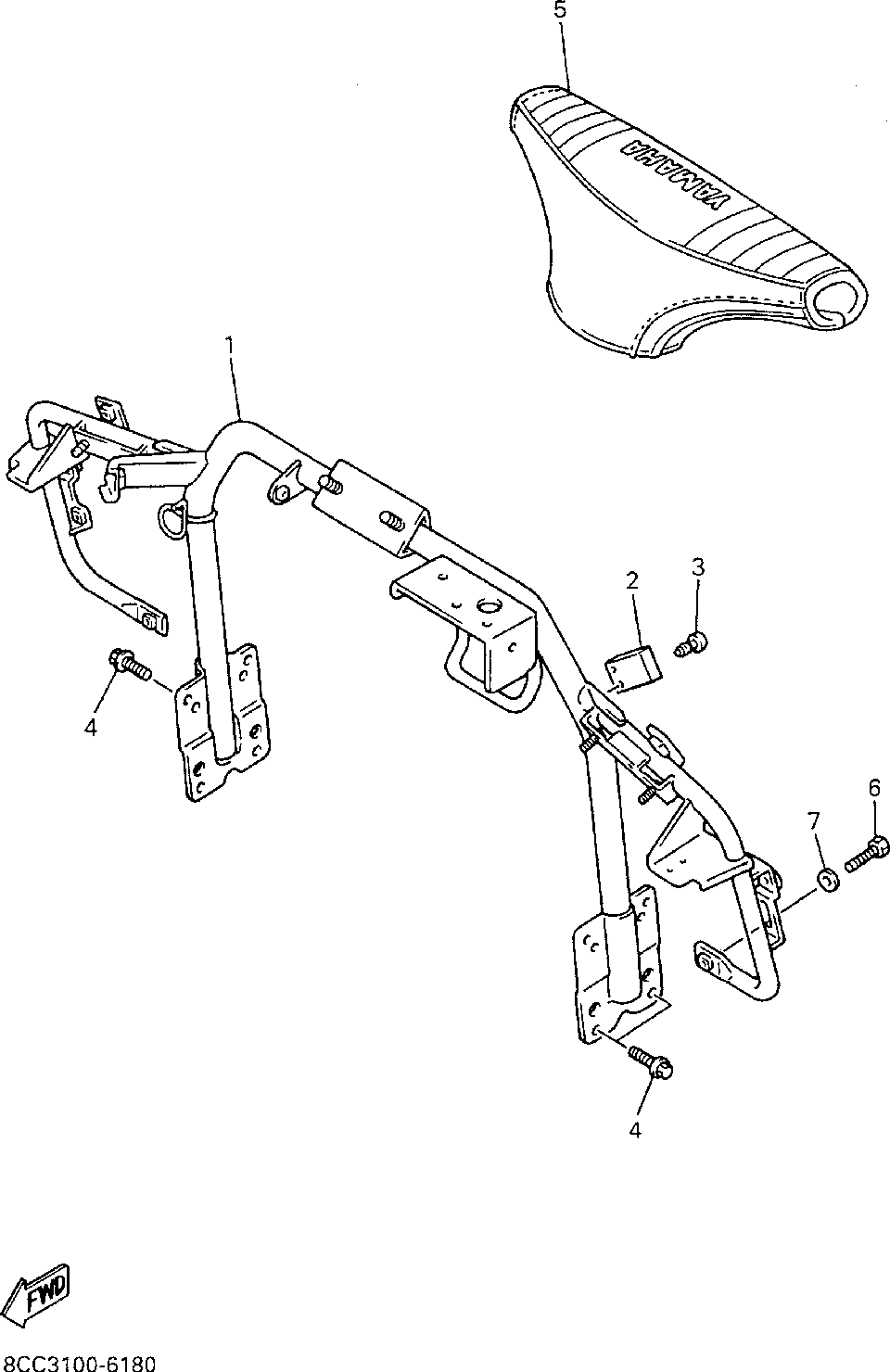 5

YAMAHA

1

2

3

4

6

7

4

FWD

8CC3100-6180