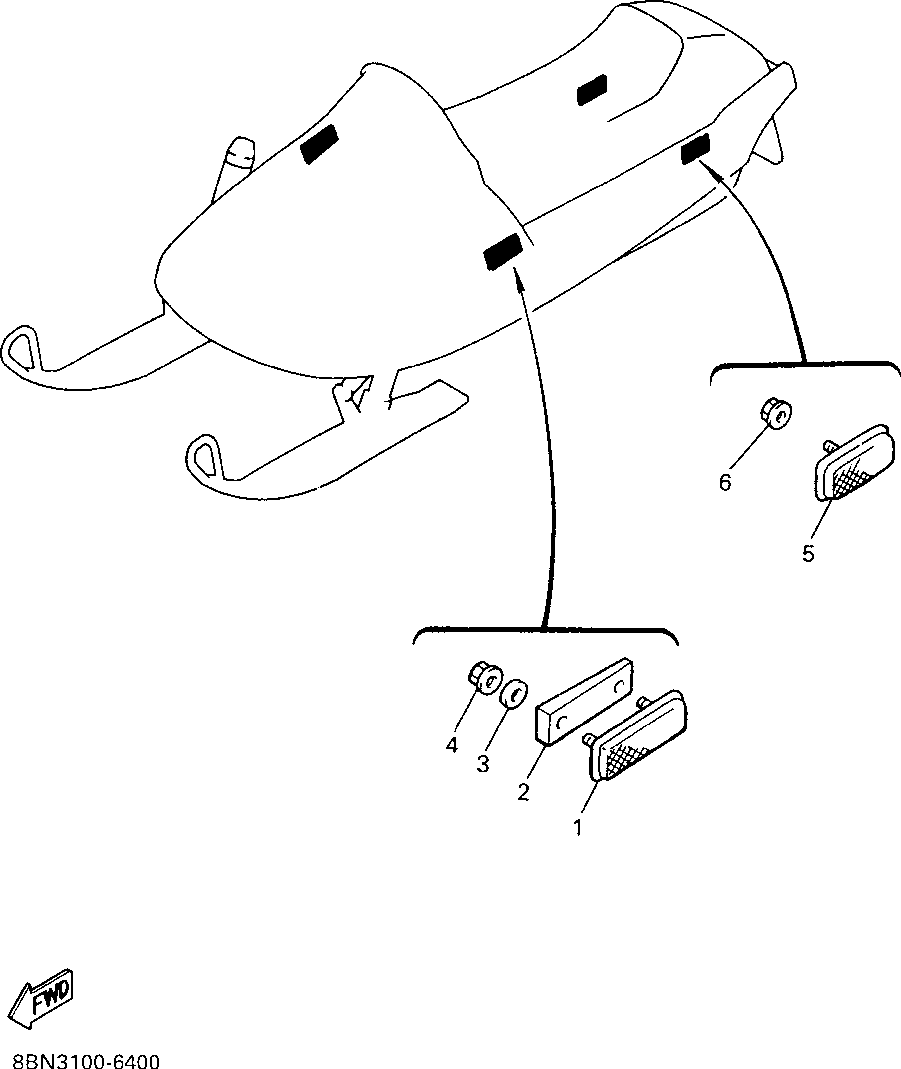 6
5
4
3
2
1
FWD
8BN3100-6400