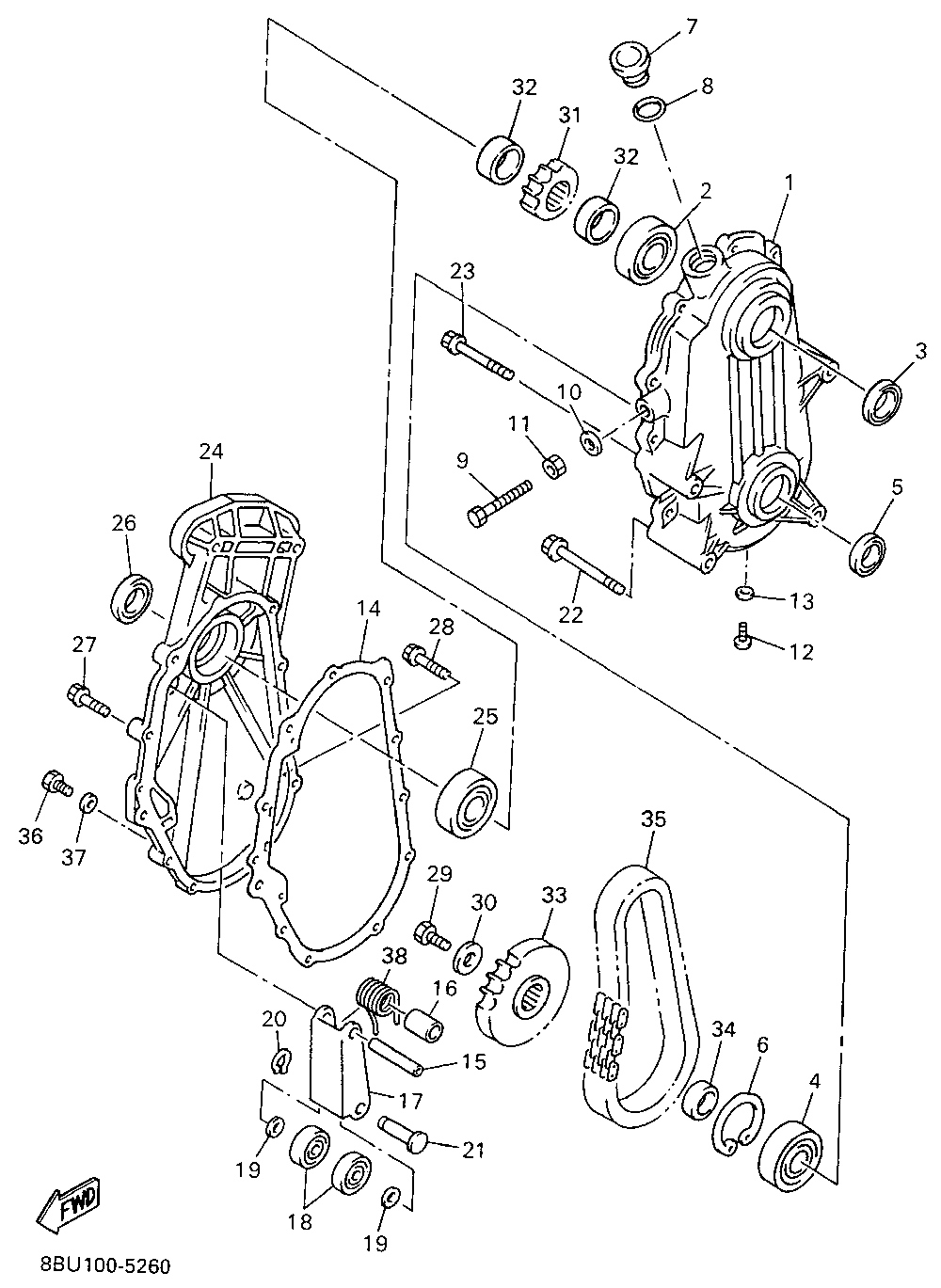 7
8
32
31
32
2
1
23
3
10
11
9
5
22
13
12
24
26
14
28
27
25
36
37
35
29
30
33
38
16
20
15
17
34
6
4
21
19
18
19
FWD
8BU100-5260