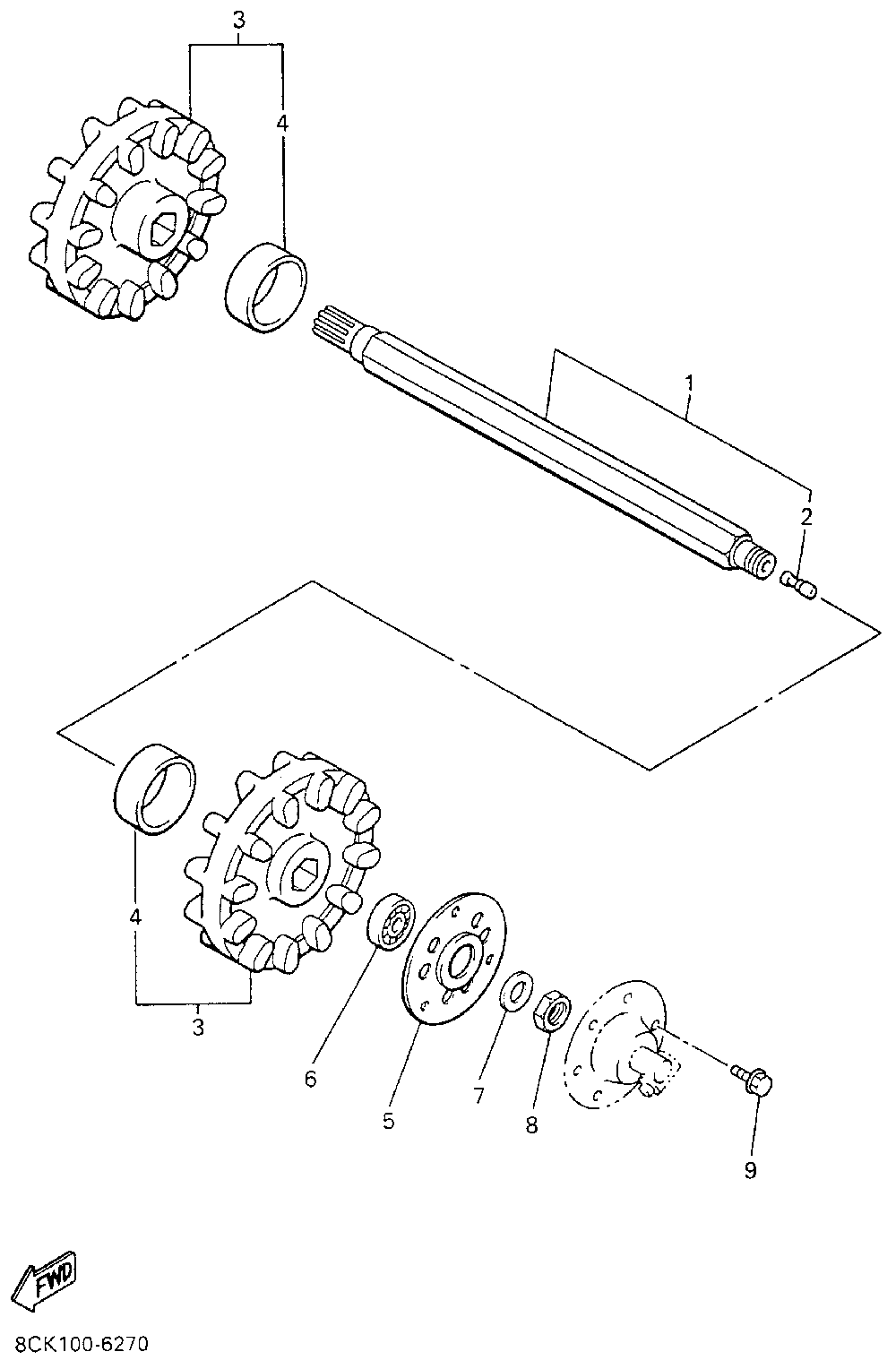 3
4
1
2
4
3
6
5
7
8
9
FWD
8CK100-6270