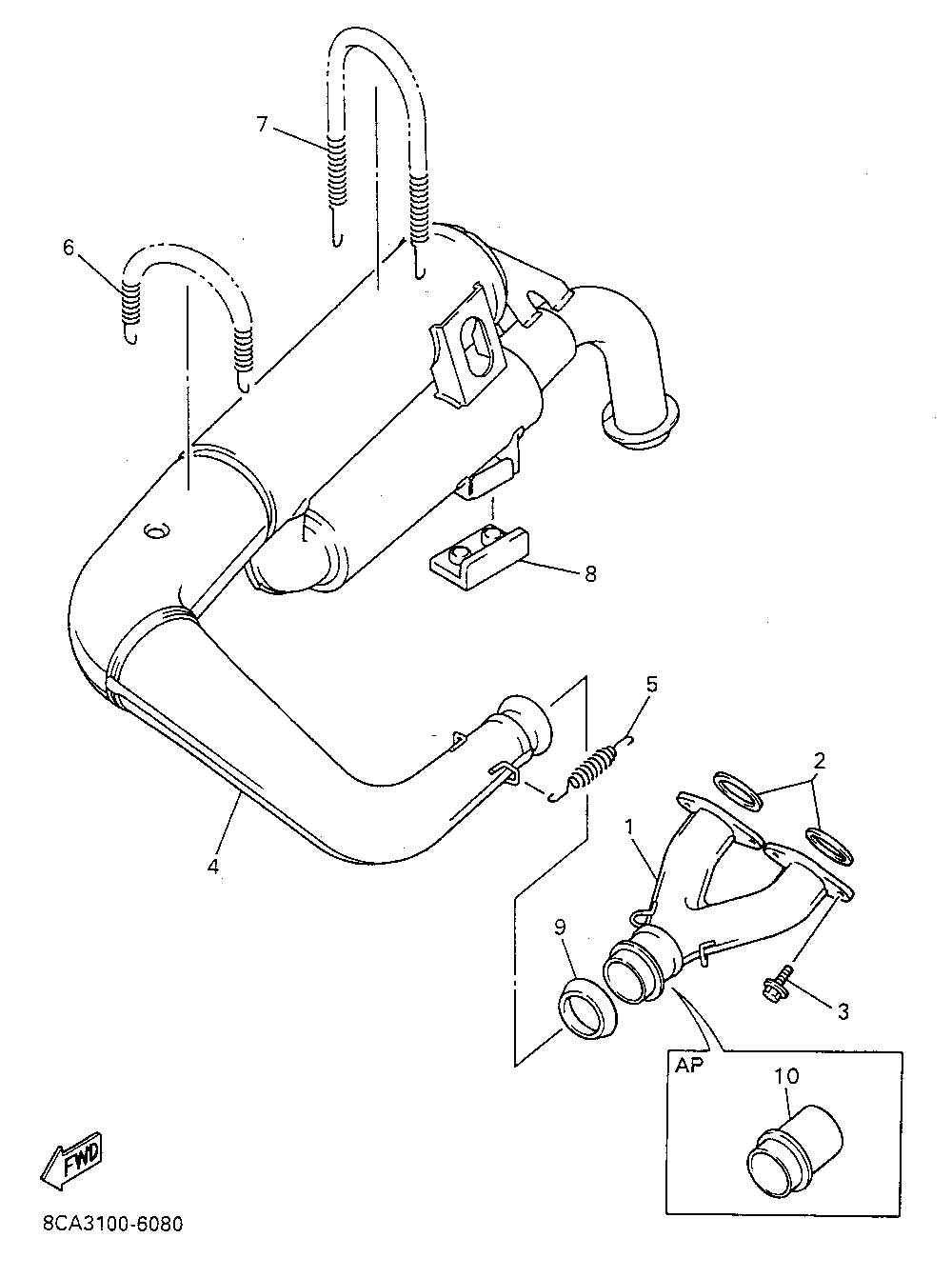 7
6
8
5
2
1
4
9
3
AP
10
FWD
8CA3100-6080