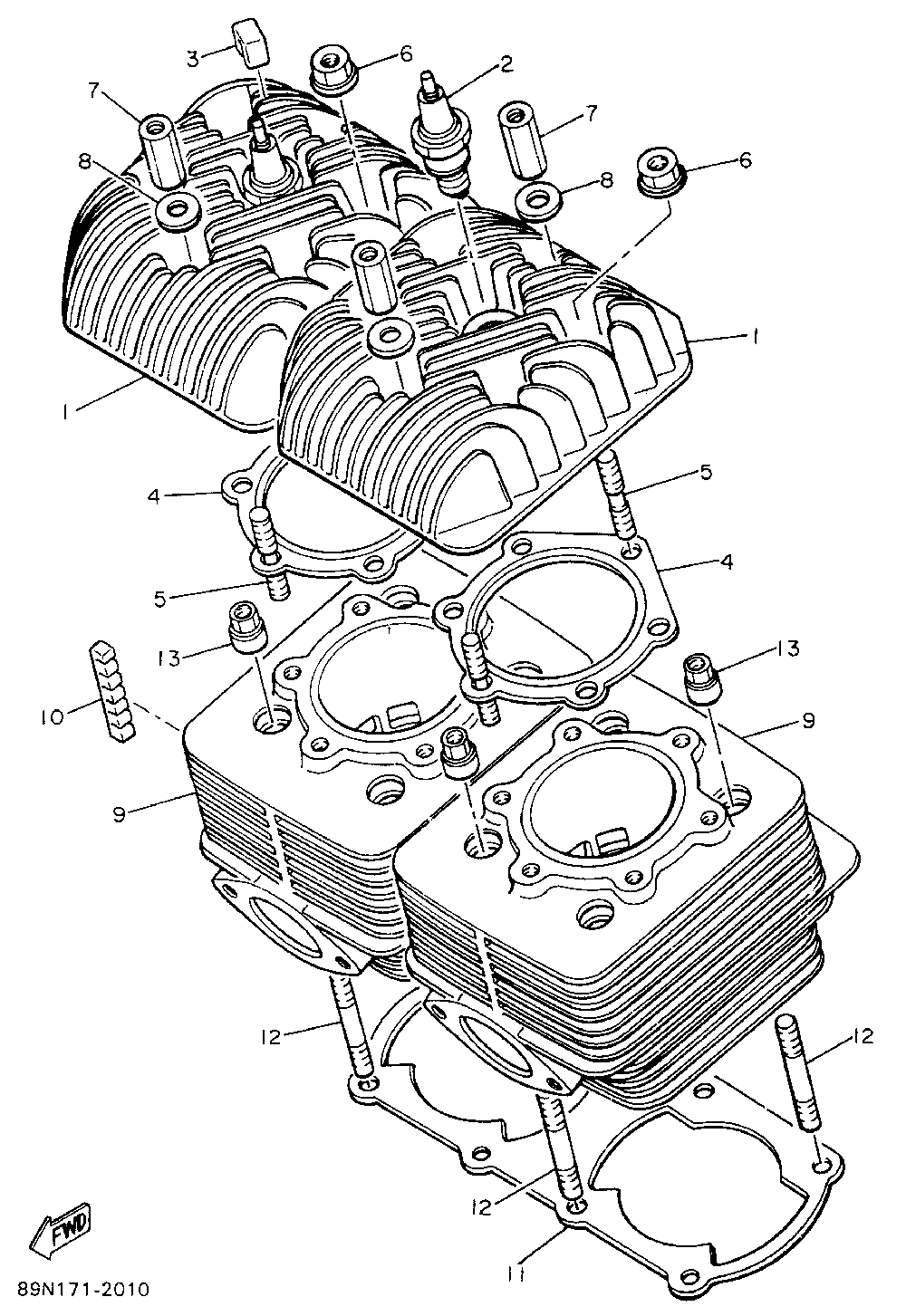 3
6
2
7
7
8
8
6
1
1
4
5
5
4
13
13
10
9
9
12
12
12
11
FWD
89N171-2010