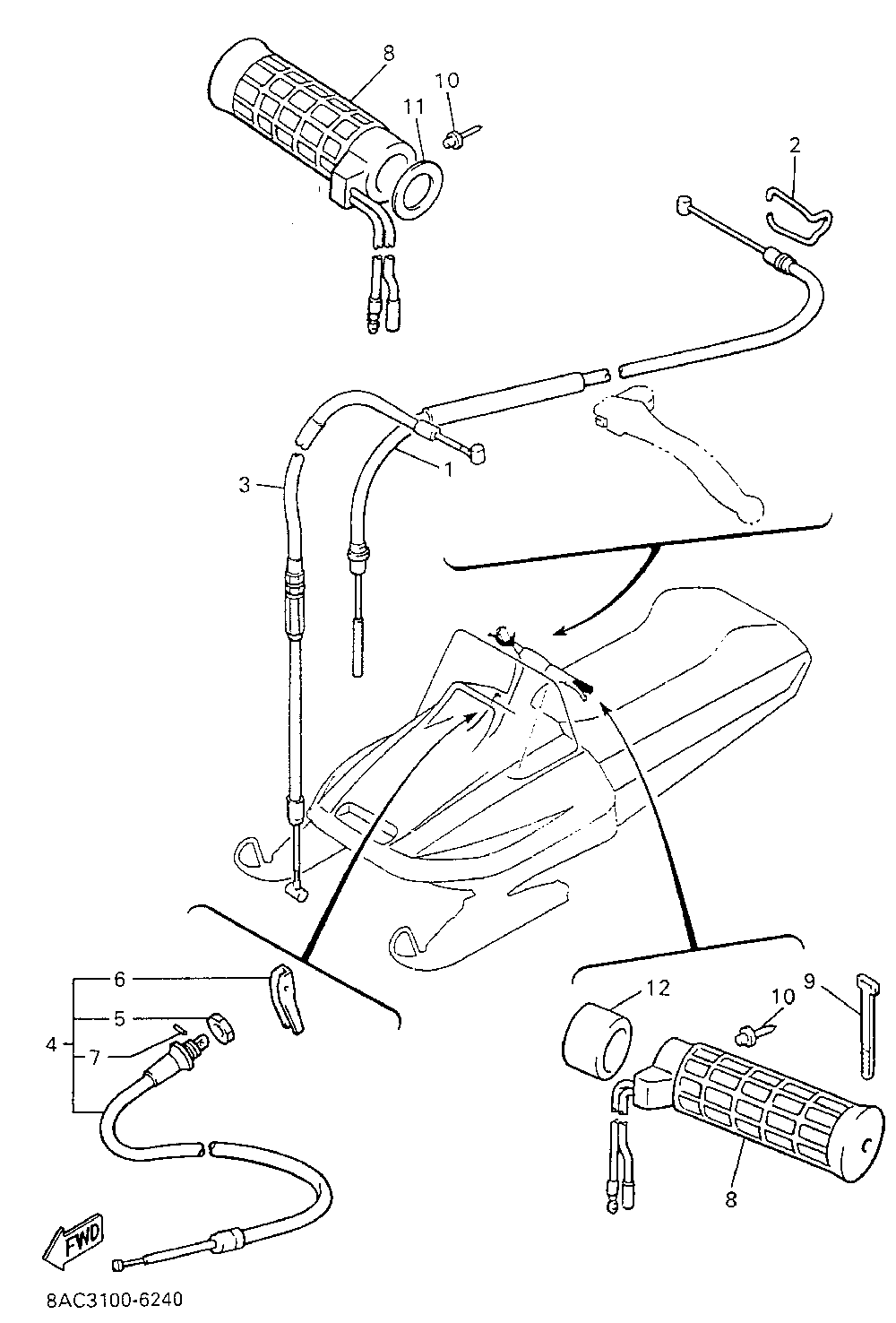 8
10
11
2
1
3
6
5
4
7
12
10
9
8
FWD
8AC3100-6240