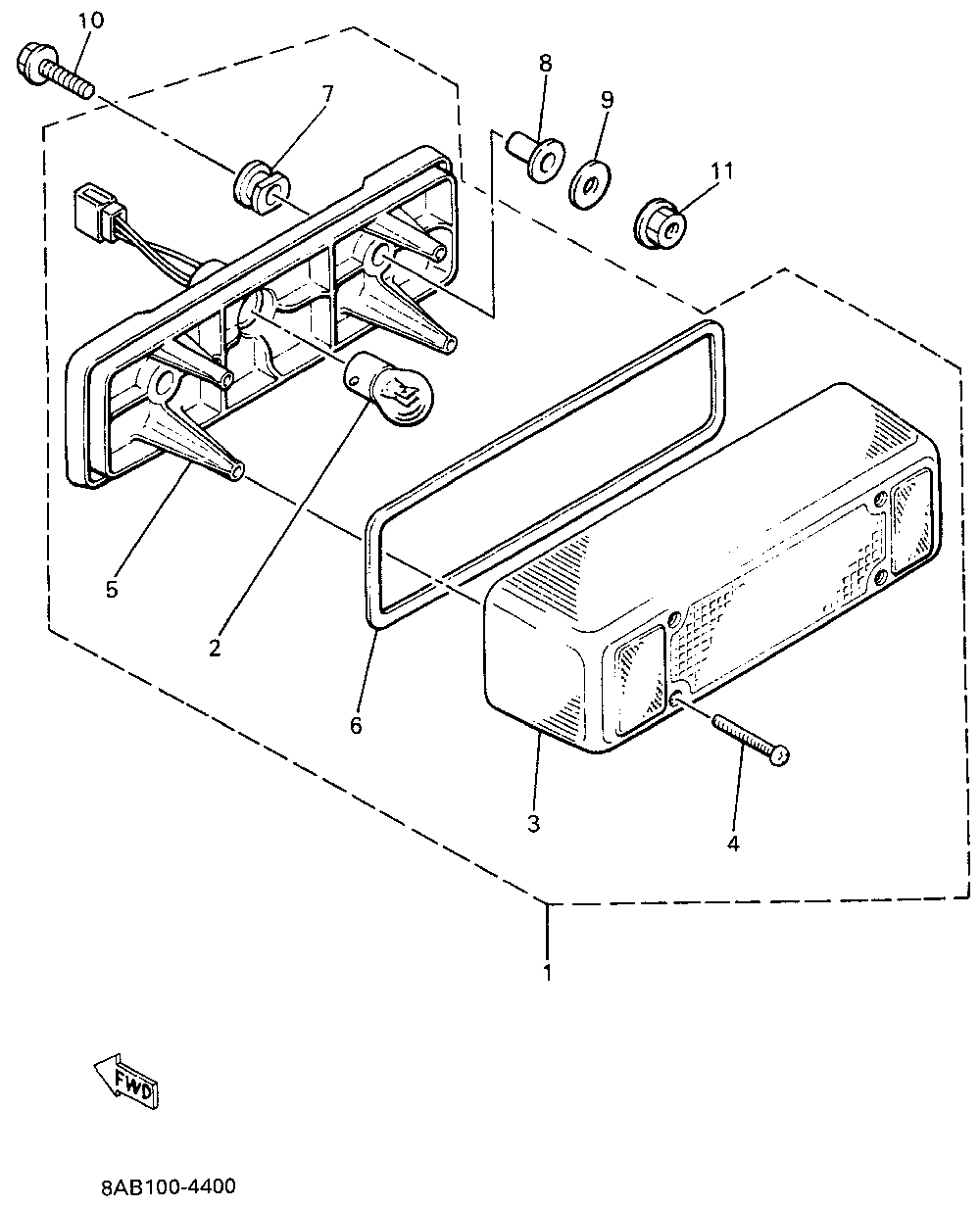 10
7
8
9
11
5
2
6
3
4
1
FWD
8AB100-4400