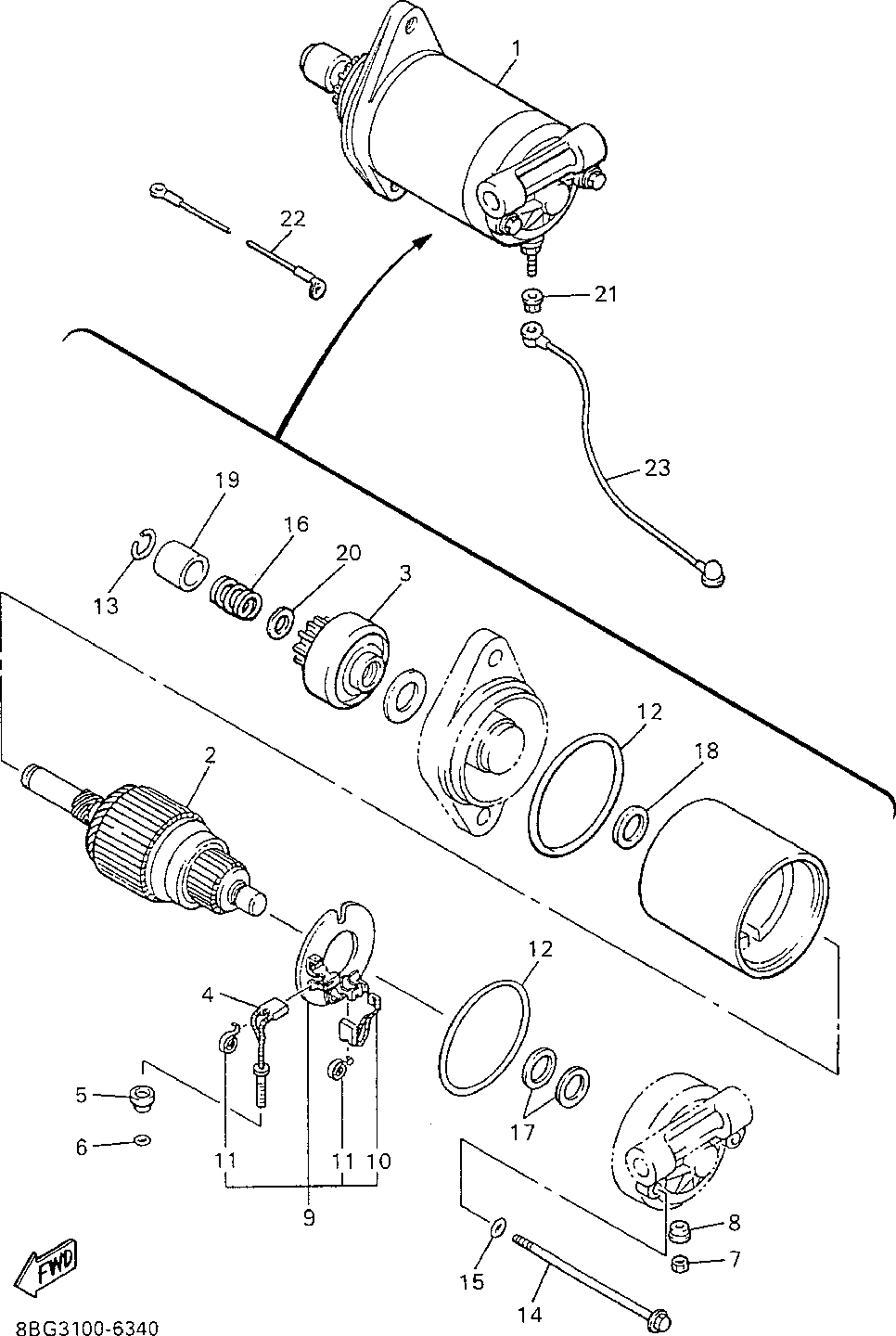 1
22
21
23
19
16
20
3
13
12
18
2
12
4
5
6
11
11
10
9
17
8
7
15
14
FWD
8BG3100-6340