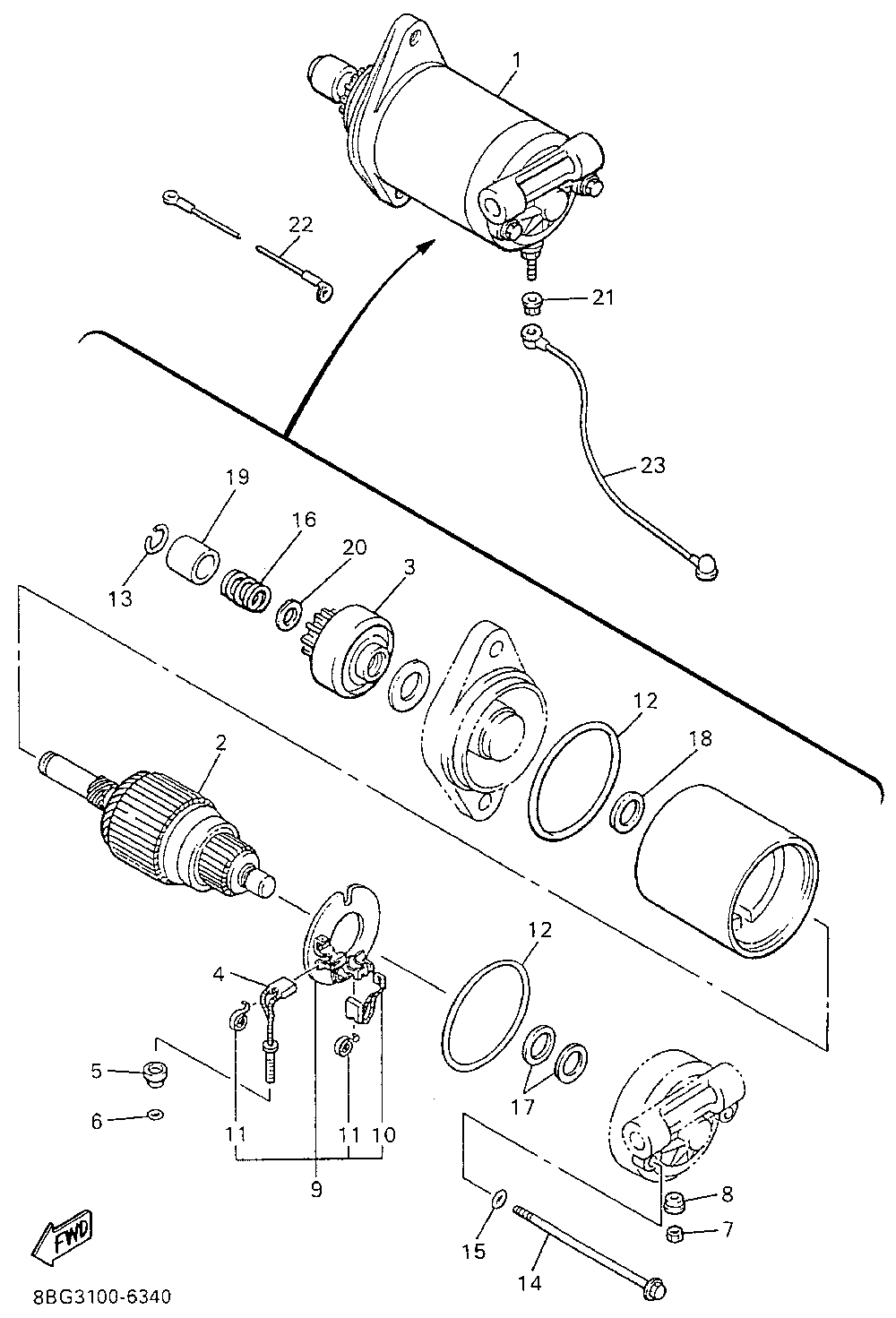 1
22
21
23
19
16
20
3
13
12
18
2
12
4
5
6
11
11
10
9
17
8
7
15
14
FWD
8BG3100-6340