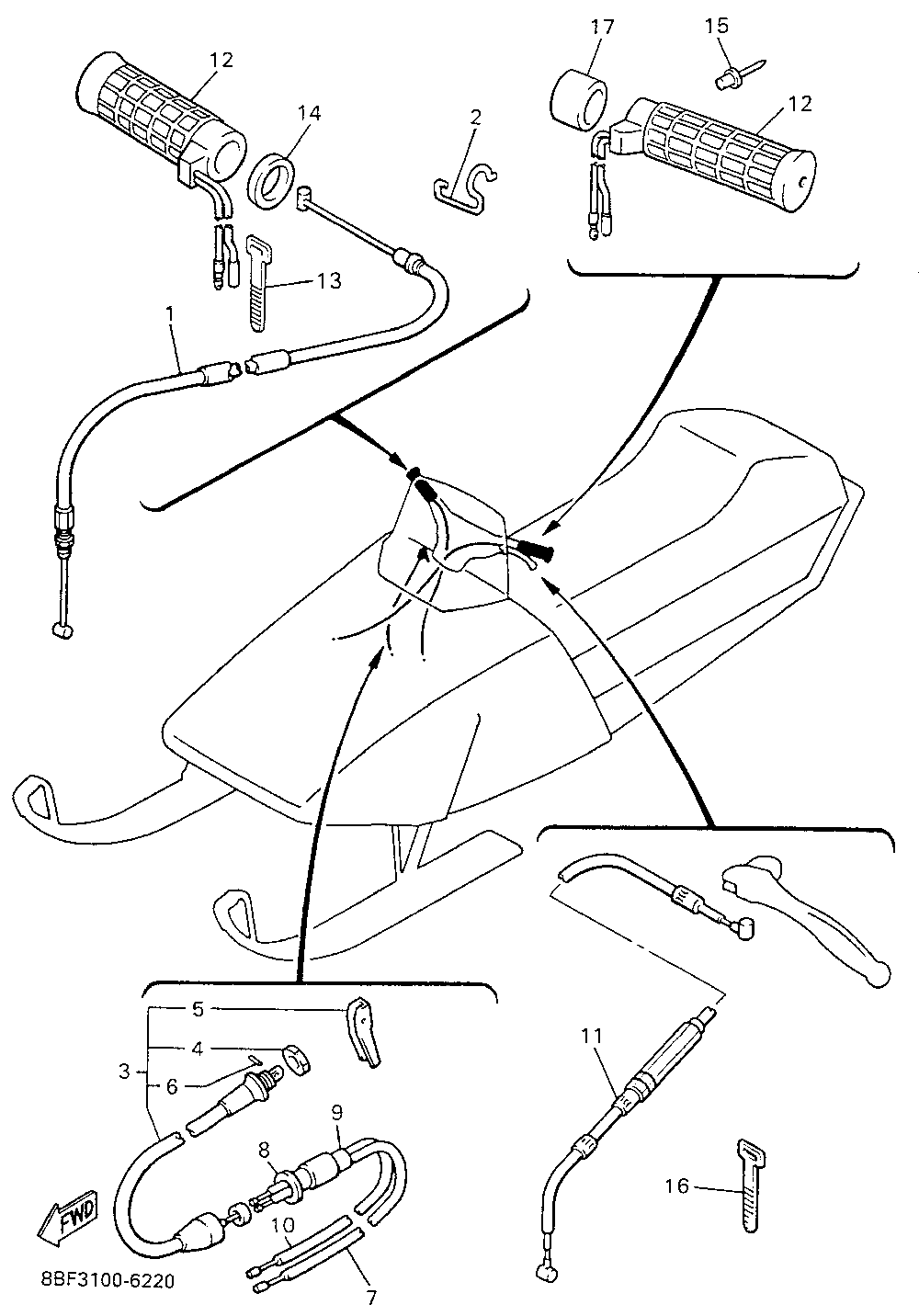 12
14
2
17
15
12
13
1
5
4
3
6
9
8
10
7
11
16
FWD
8BF3100-6220