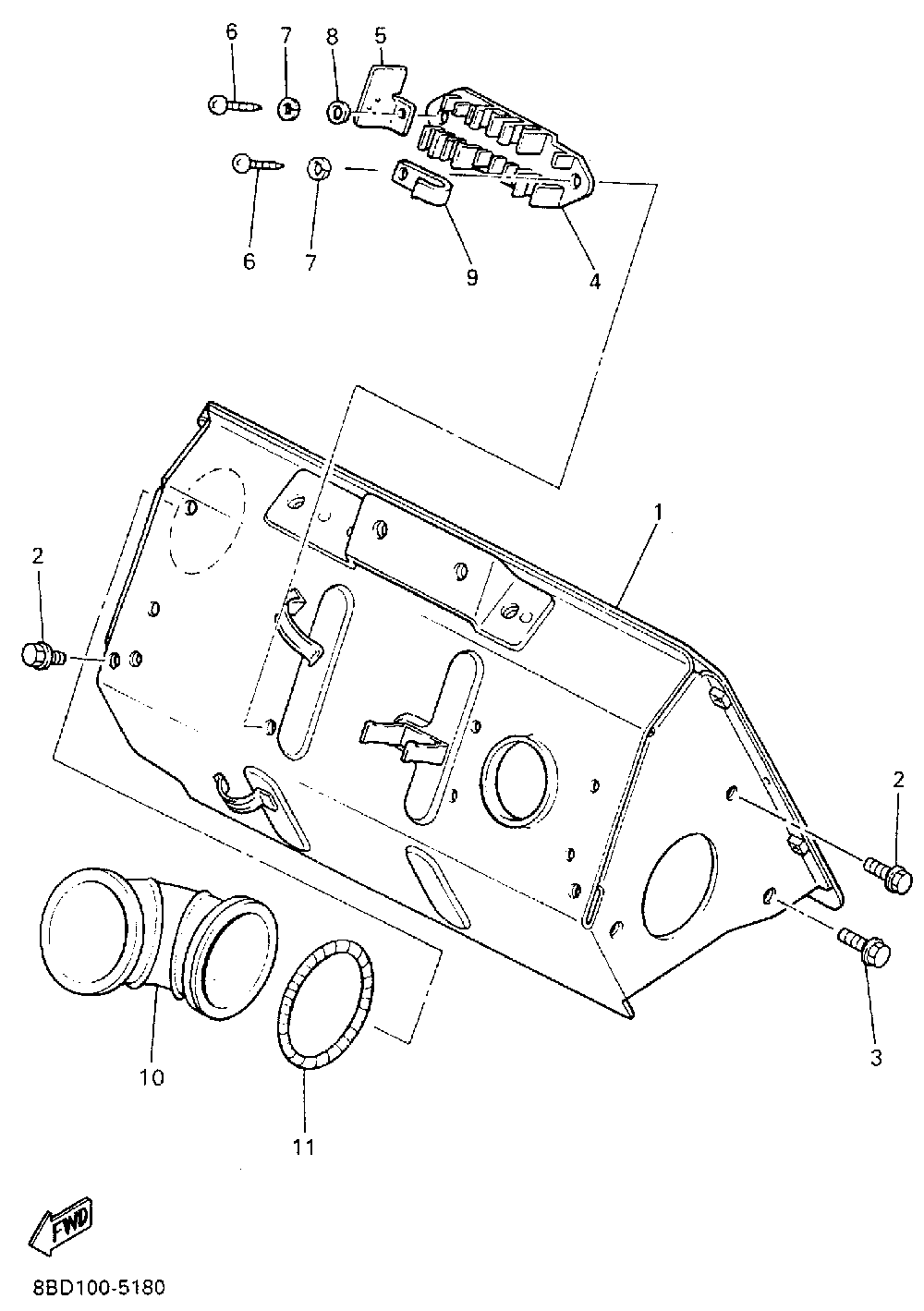 6
7
8
5
6
7
9
4
1
2
2
3
10
11
FWD
8BD100-5180