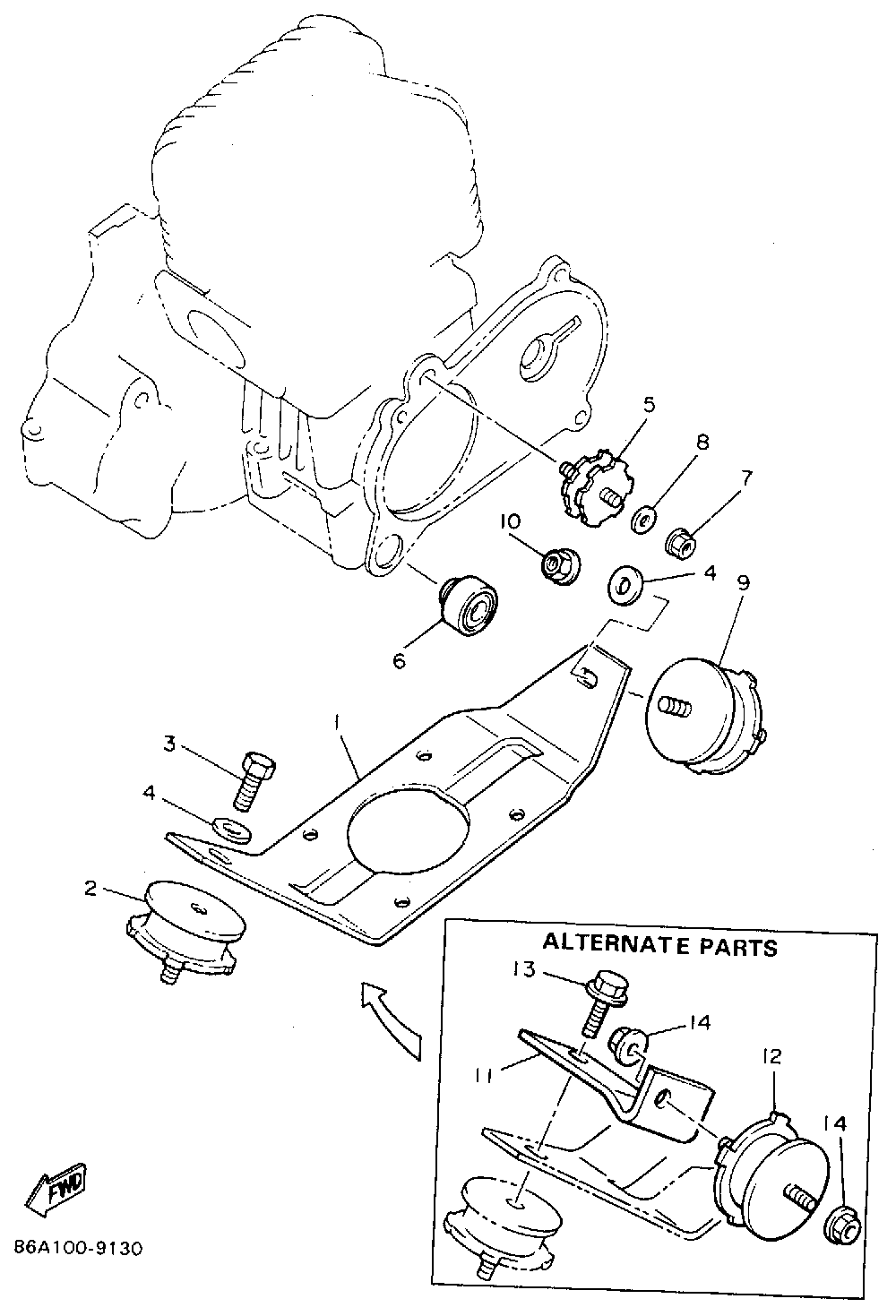 5
8
7
10
4
9
6
1
3
4
2
ALTERNATE PARTS
13
14
11
12
14
FWD
86A100-9130