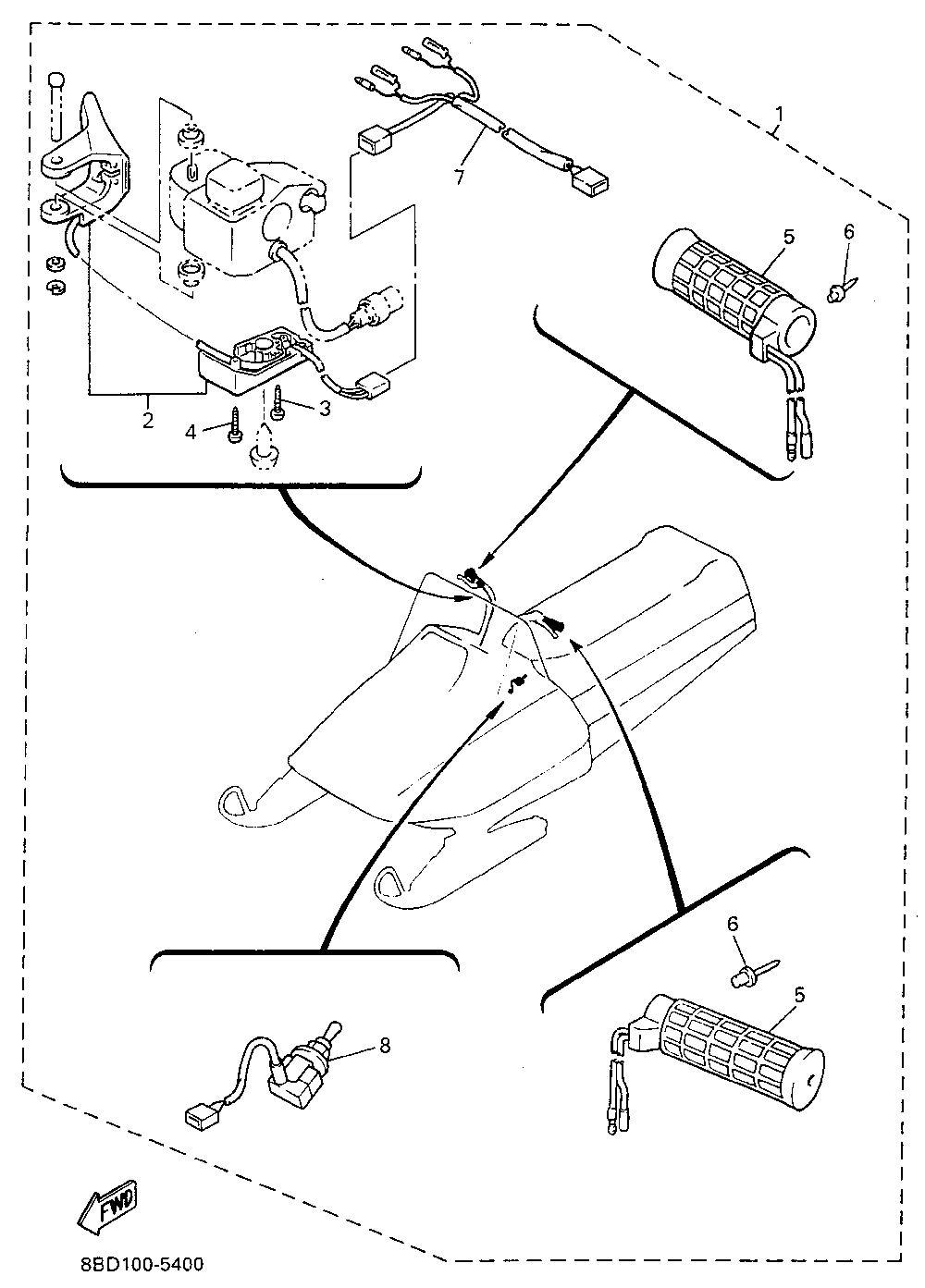 1
7
5
6
2
3
4
6
5
8
FWD
8BD100-5400