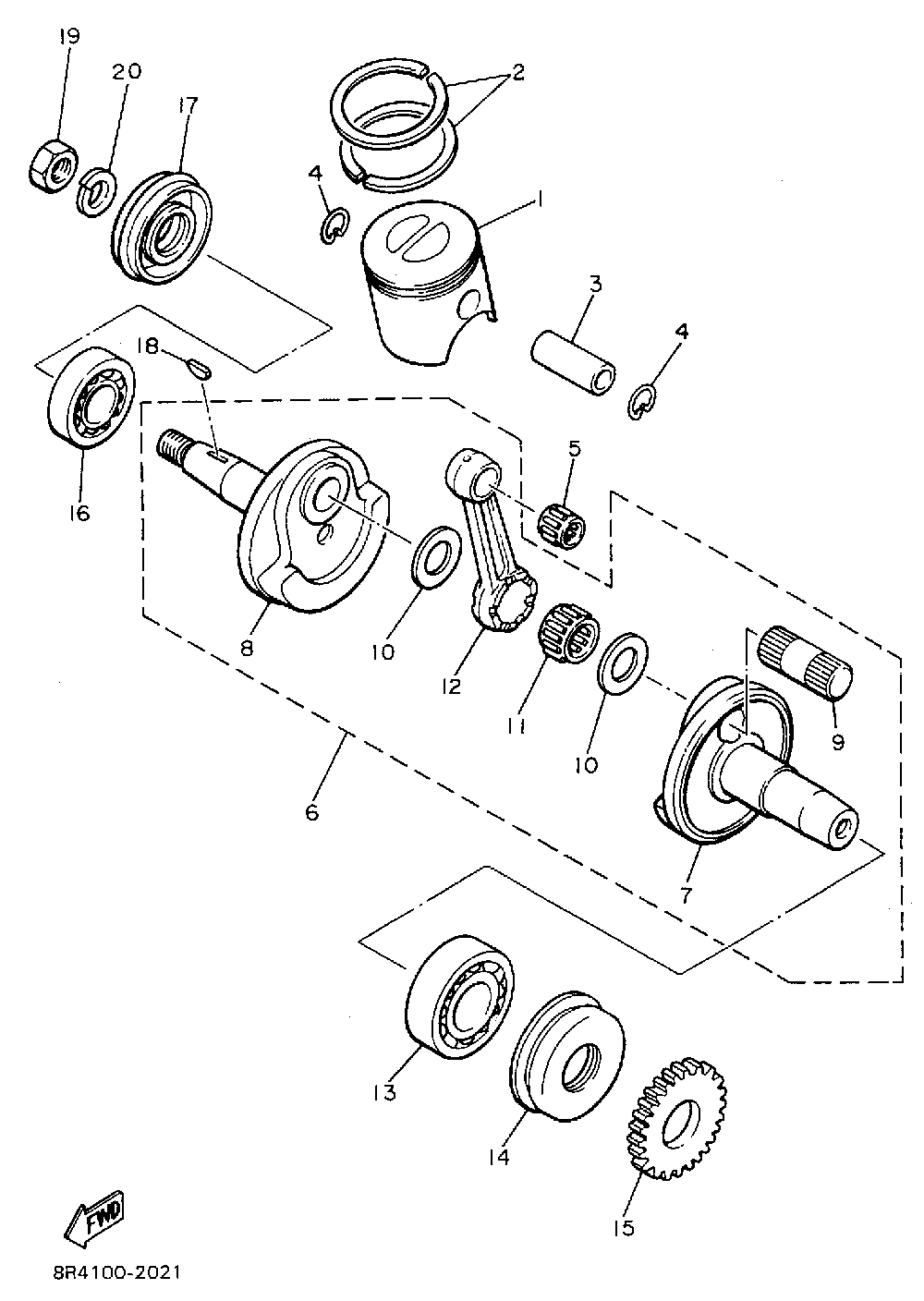 19
20
17
2
4
1
3
4
18
16
5
8
10
12
11
10
9
6
7
13
14
15
FWD
8R4100-2021