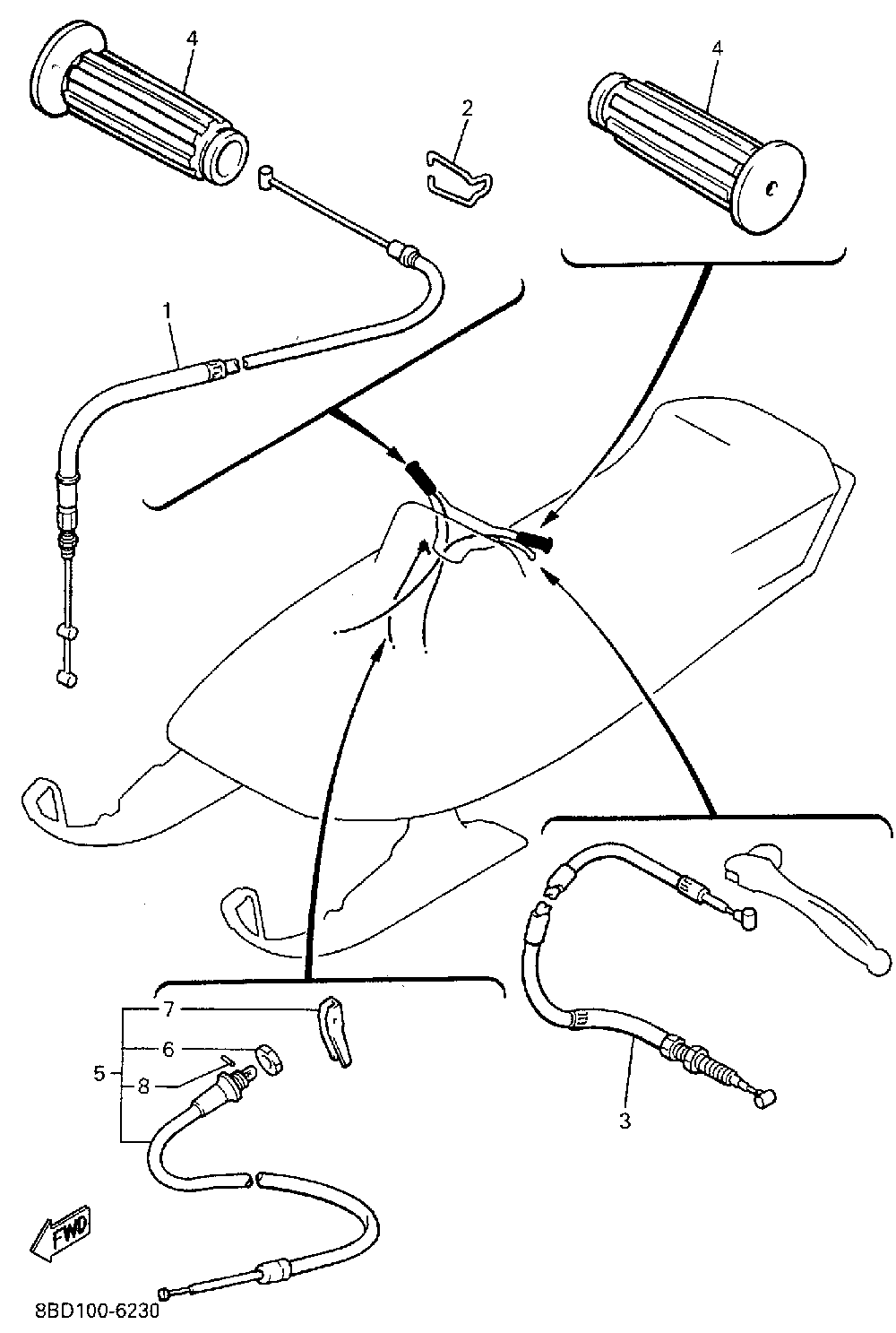 4
2
4
1
7
6
5
8
3
FWD
8BD100-6230