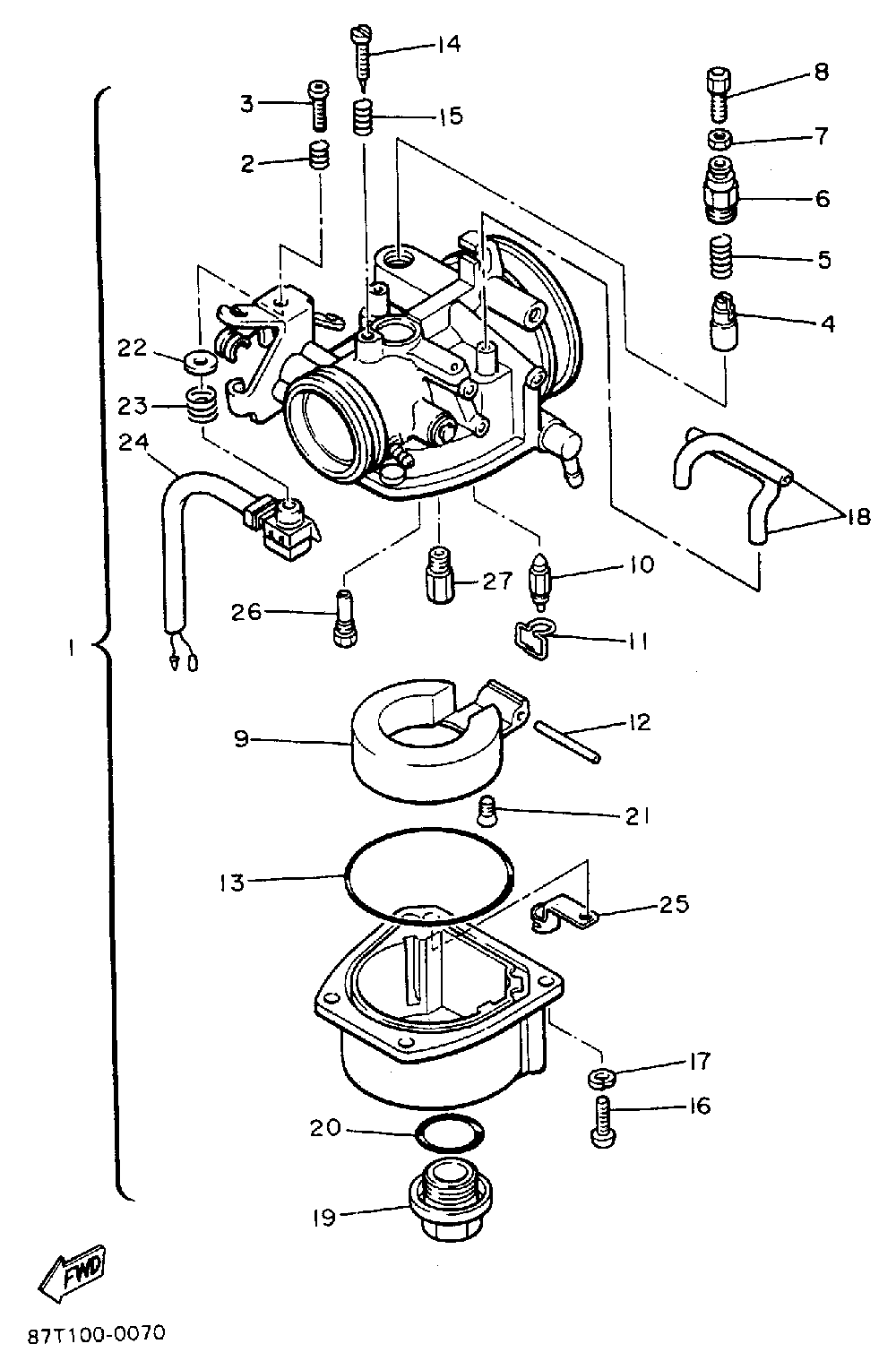 14
3
15
2
8
7
6
5
4
22
23
24
18
27
10
26
11
1
9
12
21
13
25
17
16
20
19
FWD
87T100-0070