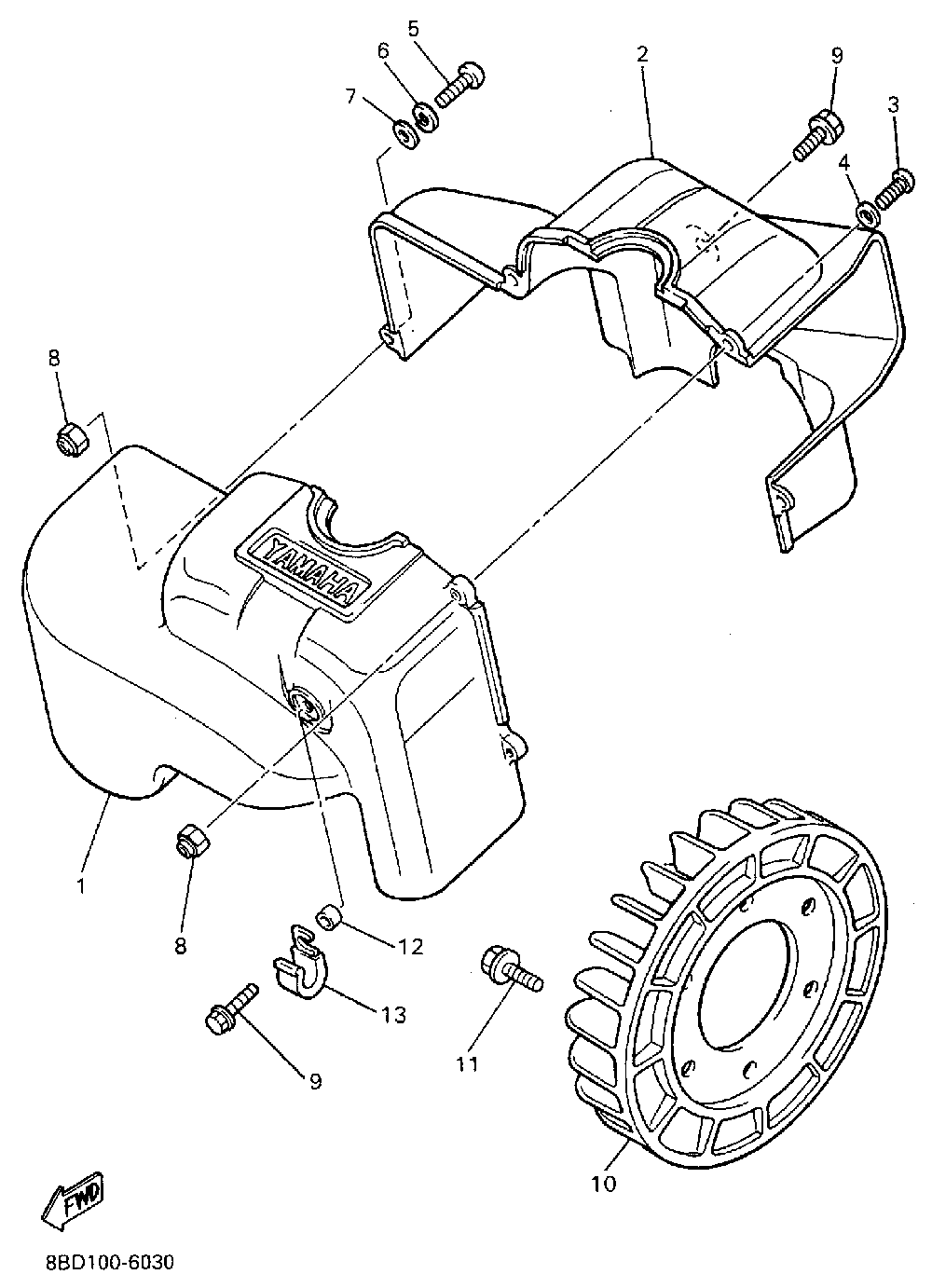 5
6
7
2
9
3
4
8
YAMAHA
1
8
12
13
9
11
10
FWD
8BD100-6030