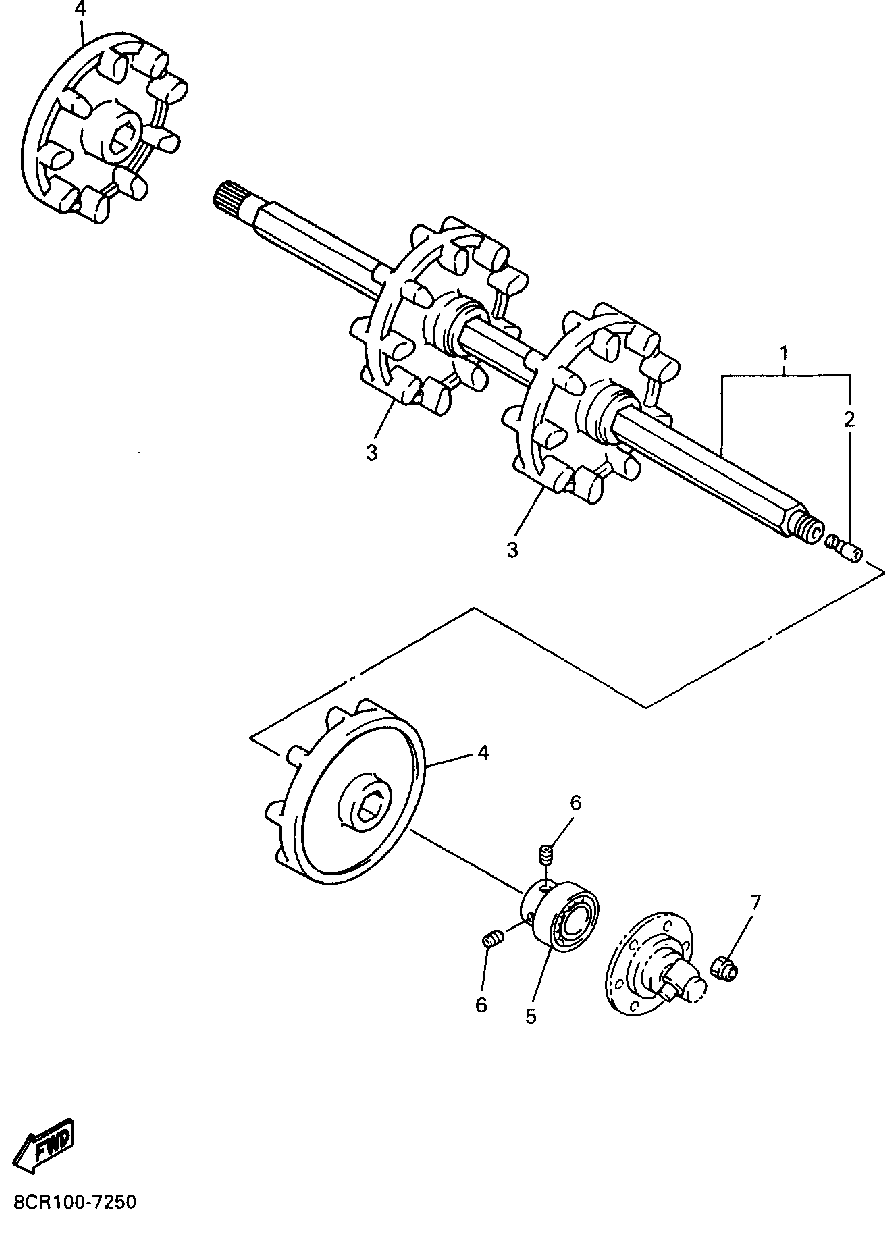 4
1
2
3
3
4
6
7
6
5
FWD
8CR100-7250