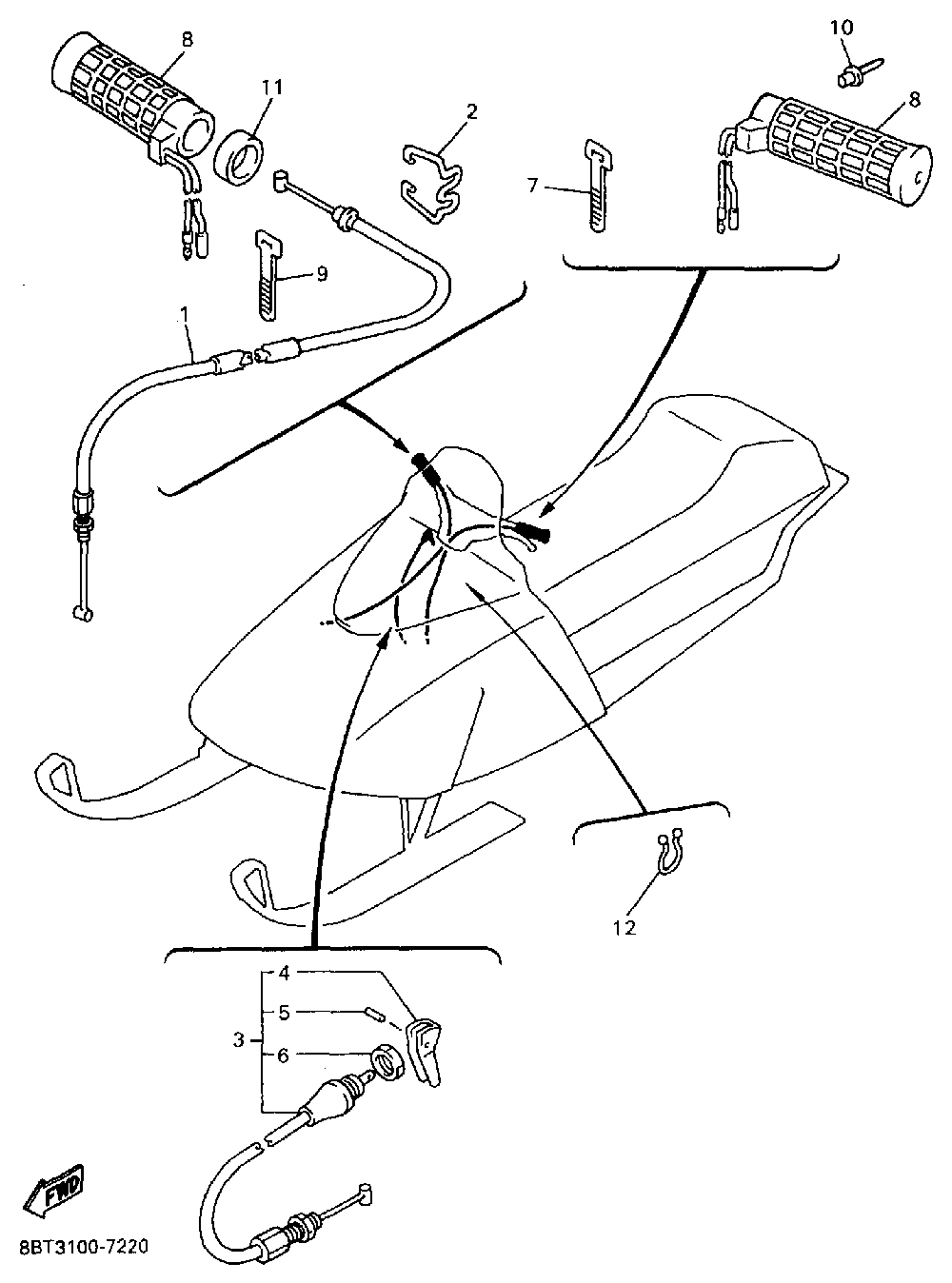 8
11
2
10
8
7
9
1
12
4
5
3
6
FWD
8BT3100-7220