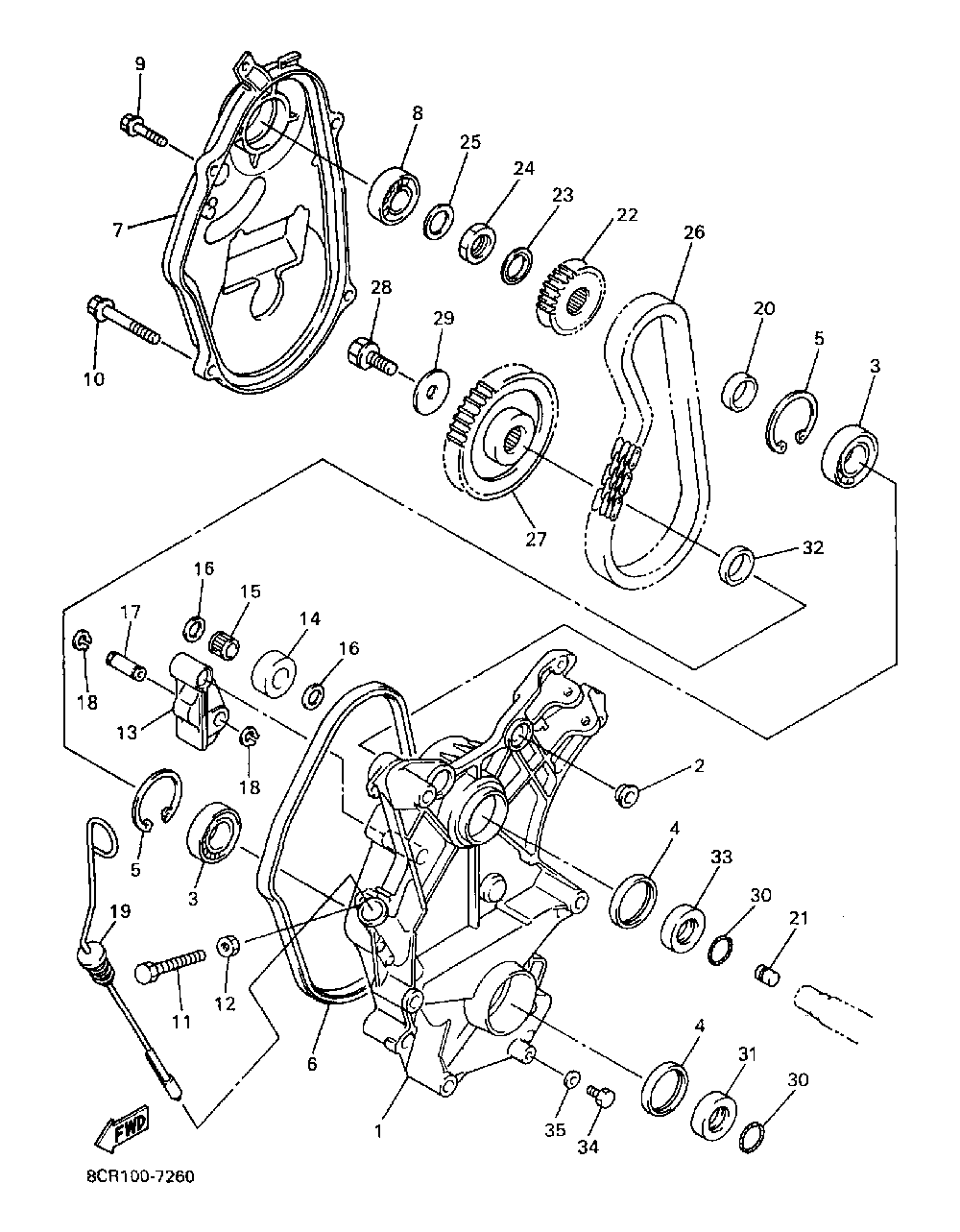 9
8
25
24
23
22
26
7
28
29
20
5
3
10
27
32
16
15
17
14
16
18
13
18
2
5
3
4
33
30
21
19
11
12
6
4
31
30
1
35
34
FWD
8CR100-7260