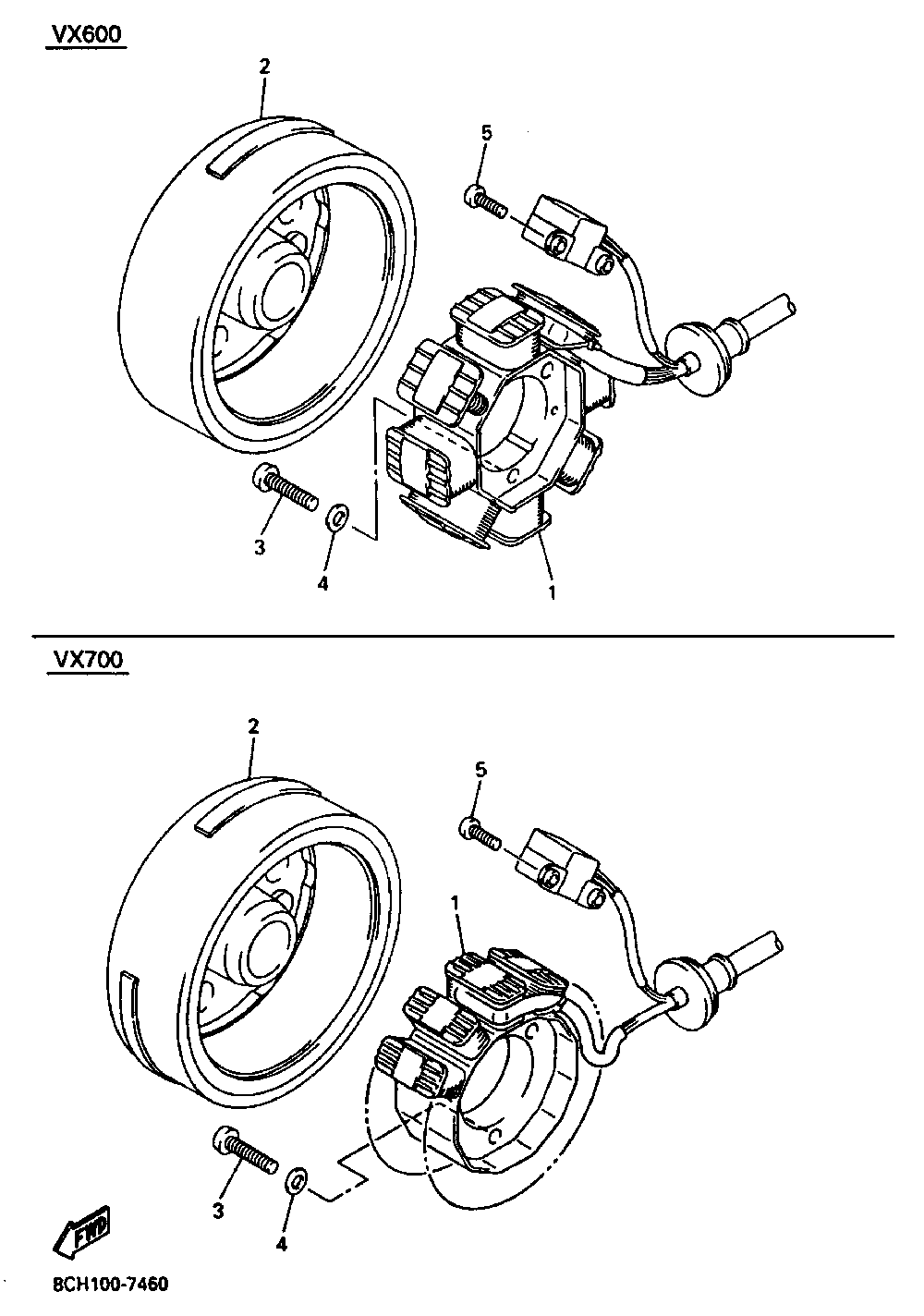 VX600

2

5

3

4

1

VX700

2

5

1

3

4

FWD

8CH100-7460