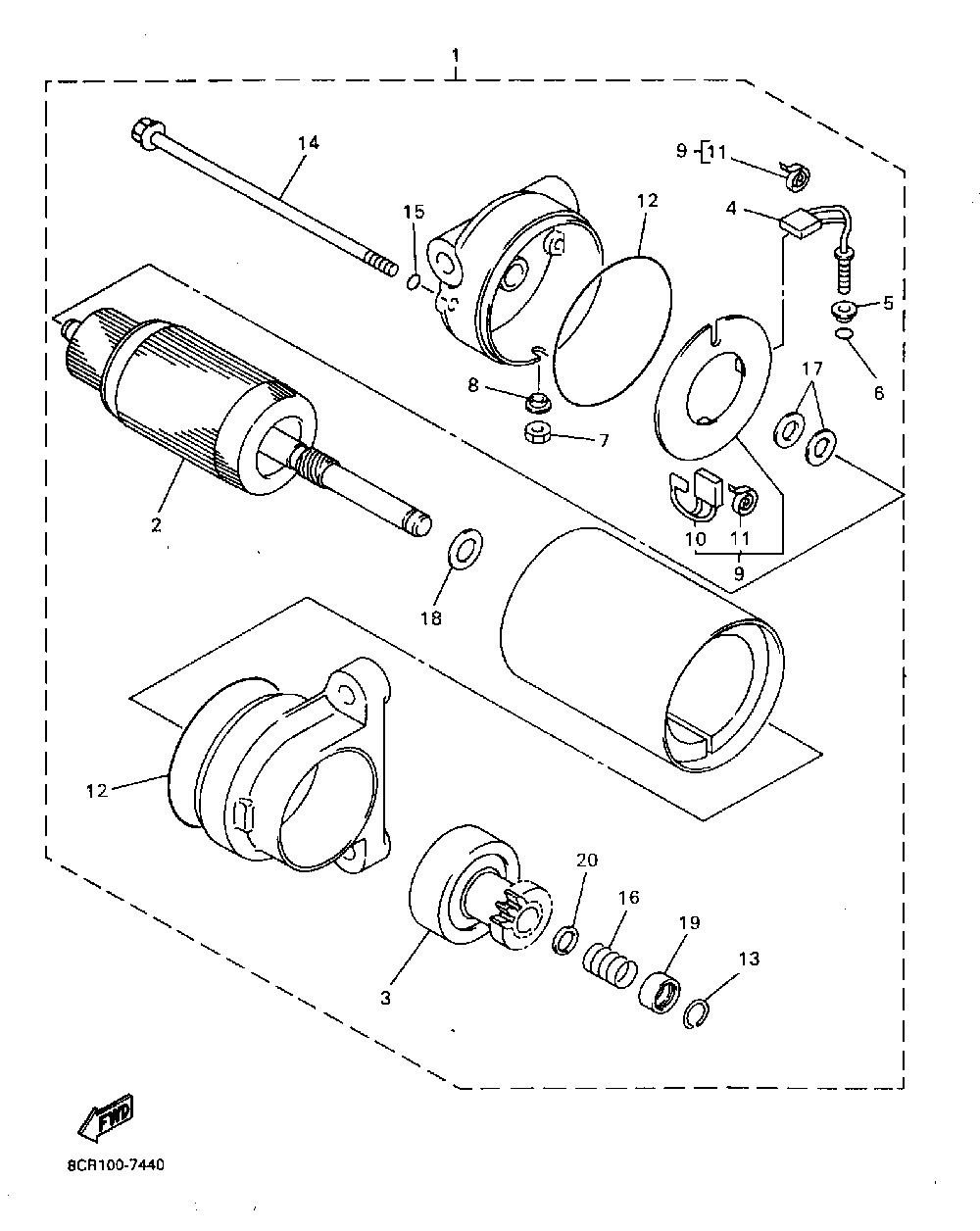 1

14

9 11

15

12

4

5

6

17

8

7

2

10 11

9

18

12

20

16

19

13

3

FWD

8CR100-7440