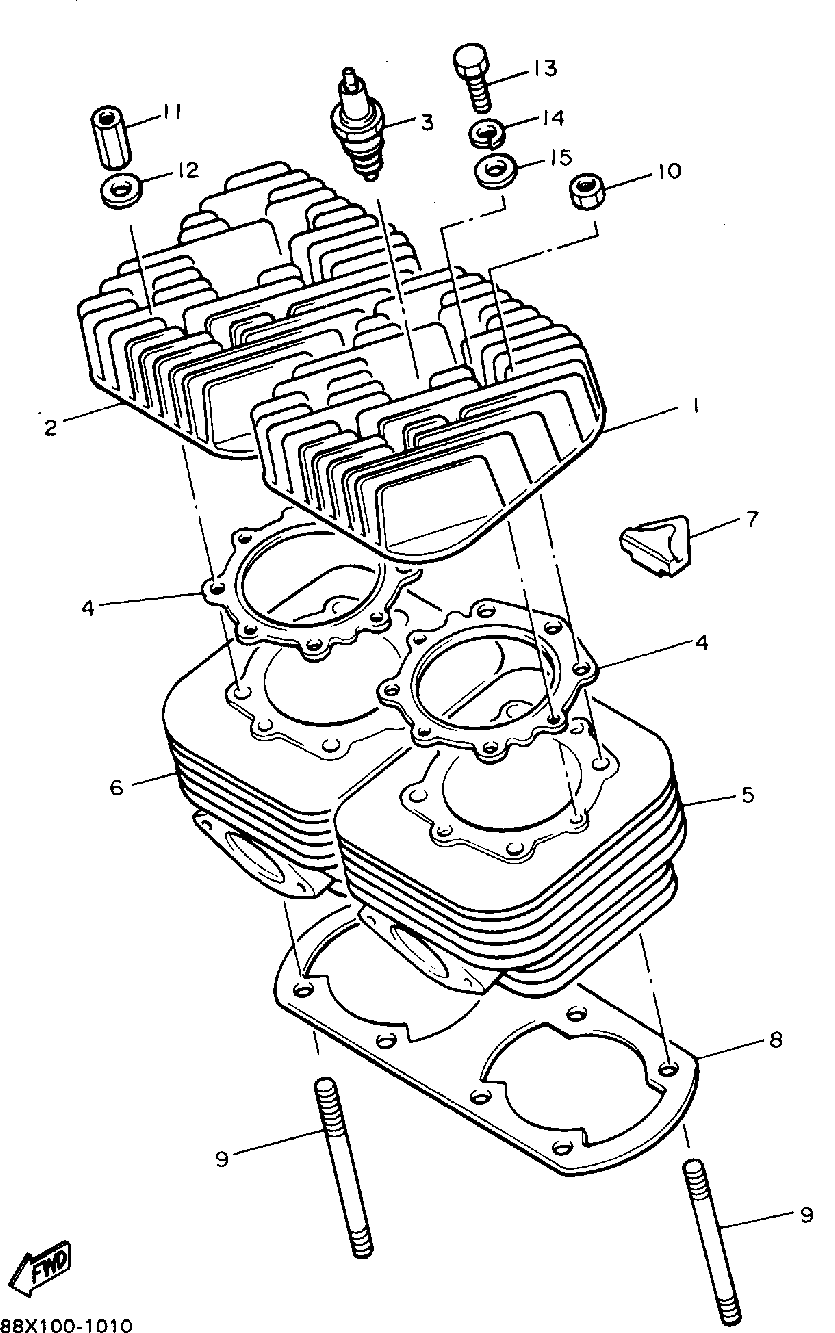 13
11
3
14
12
15
10
2
1
7
4
4
6
5
8
9
9
FWD
88X100-1010