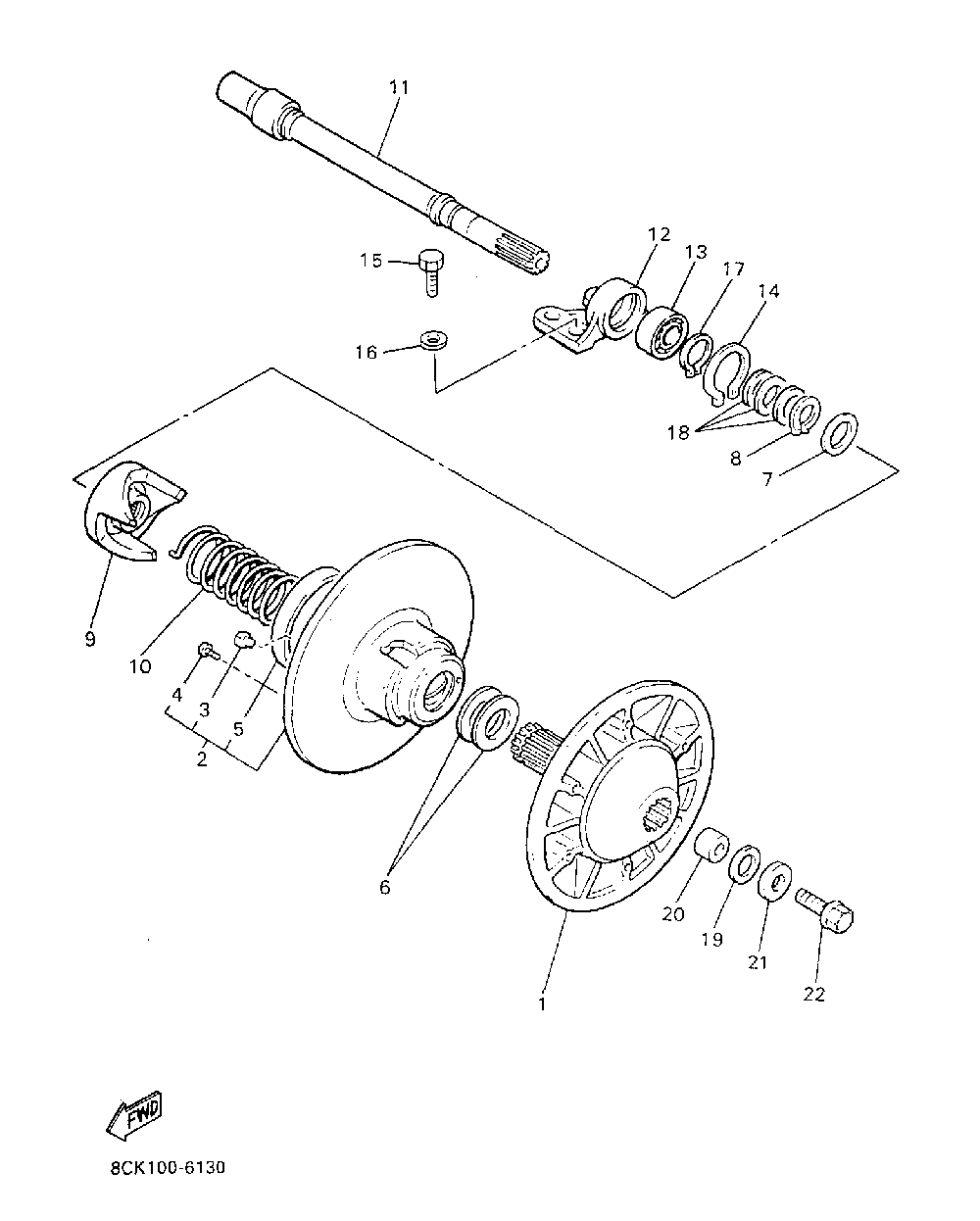 11
15
12
13
17
14
16
18
8
7
9
10
4
3
5
2
6
20
19
21
22
1
FWD
8CK100-6130