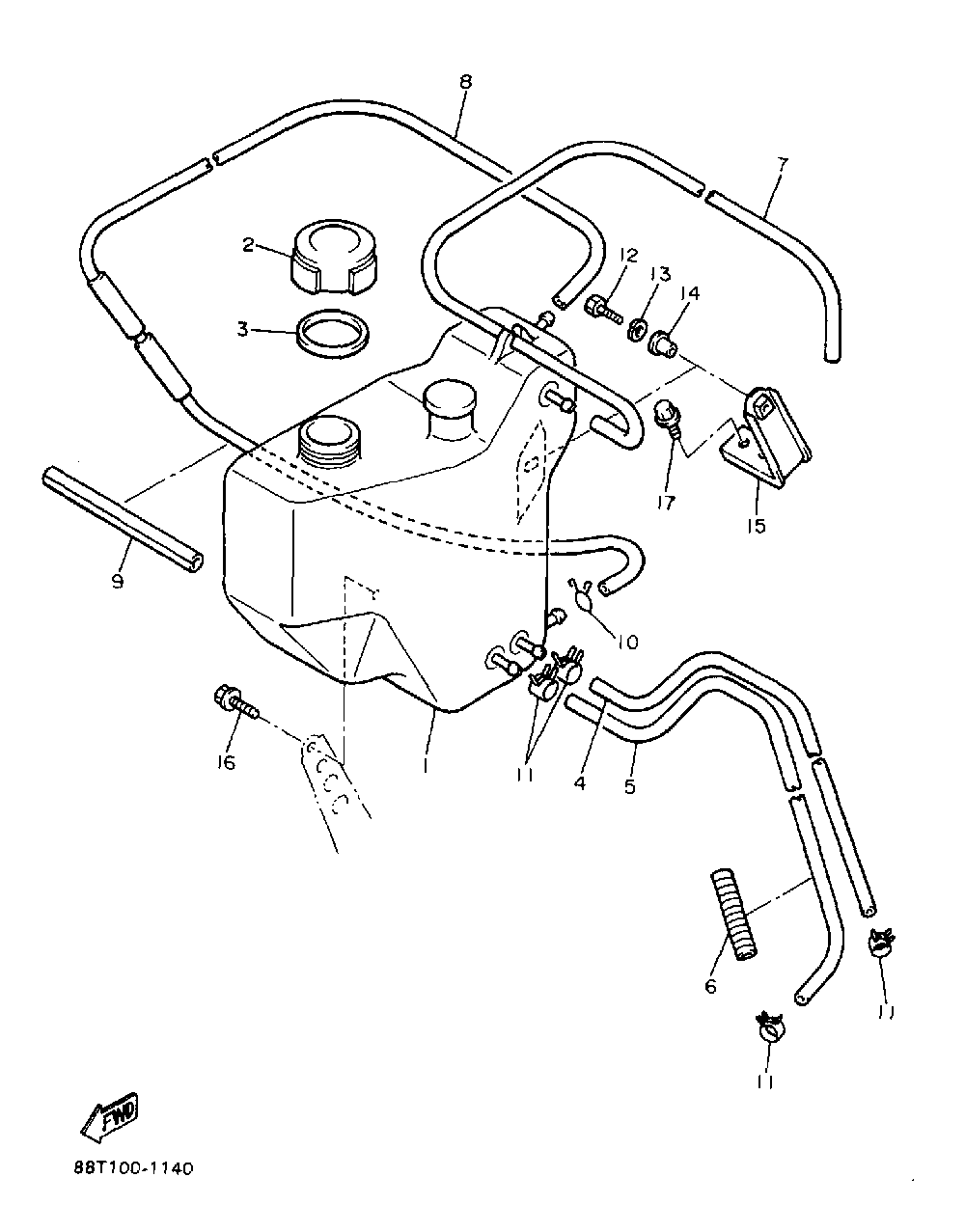 8
7
2
12
13
14
3
17
15
9
10
16
1
11
4
5
6
11
11
FWD
88T100-1140