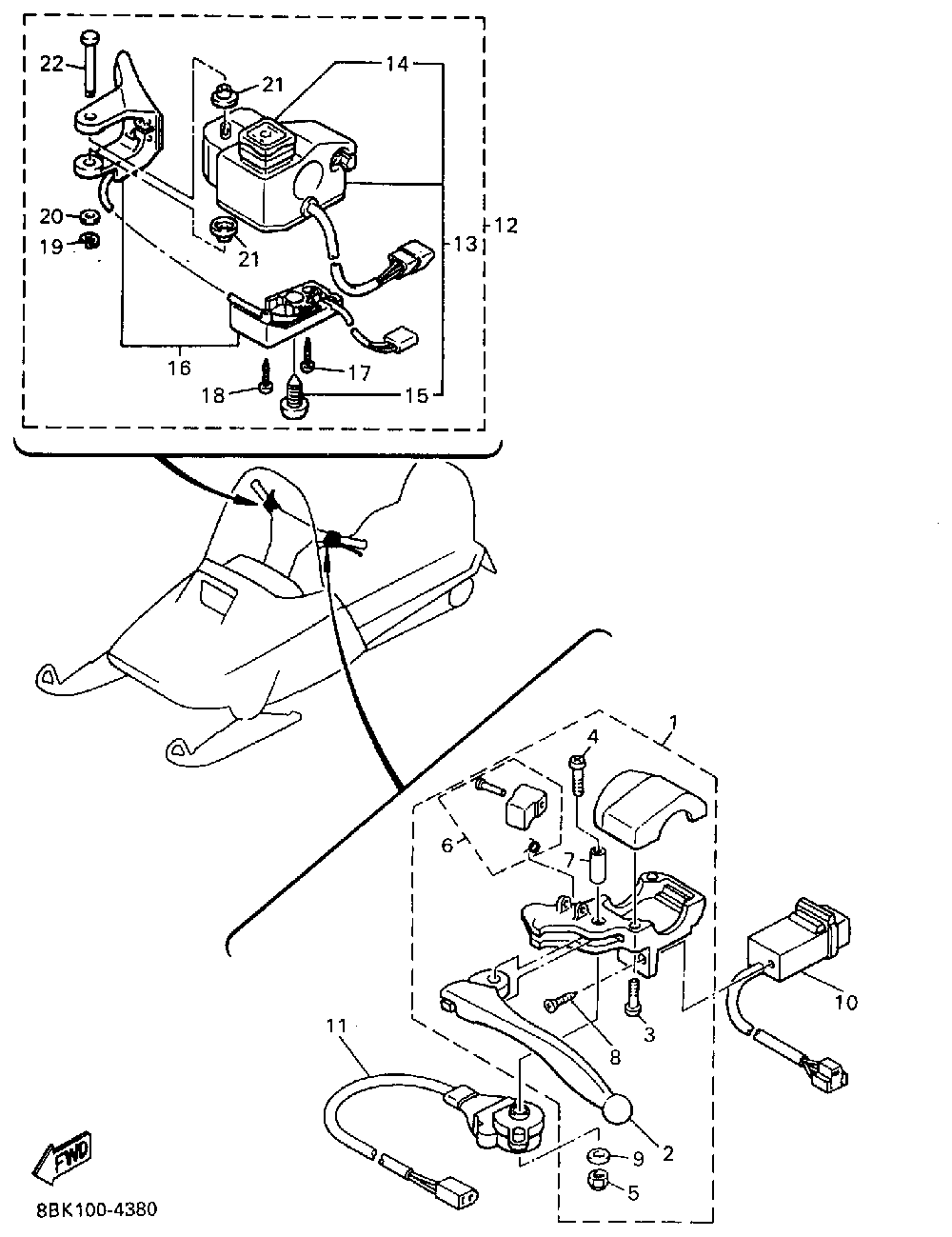 22
21
14
20
19
21
13
12
16
17
18
15
1
4
6
7
10
8
3
11
2
9
5
FWD
8BK100-4380