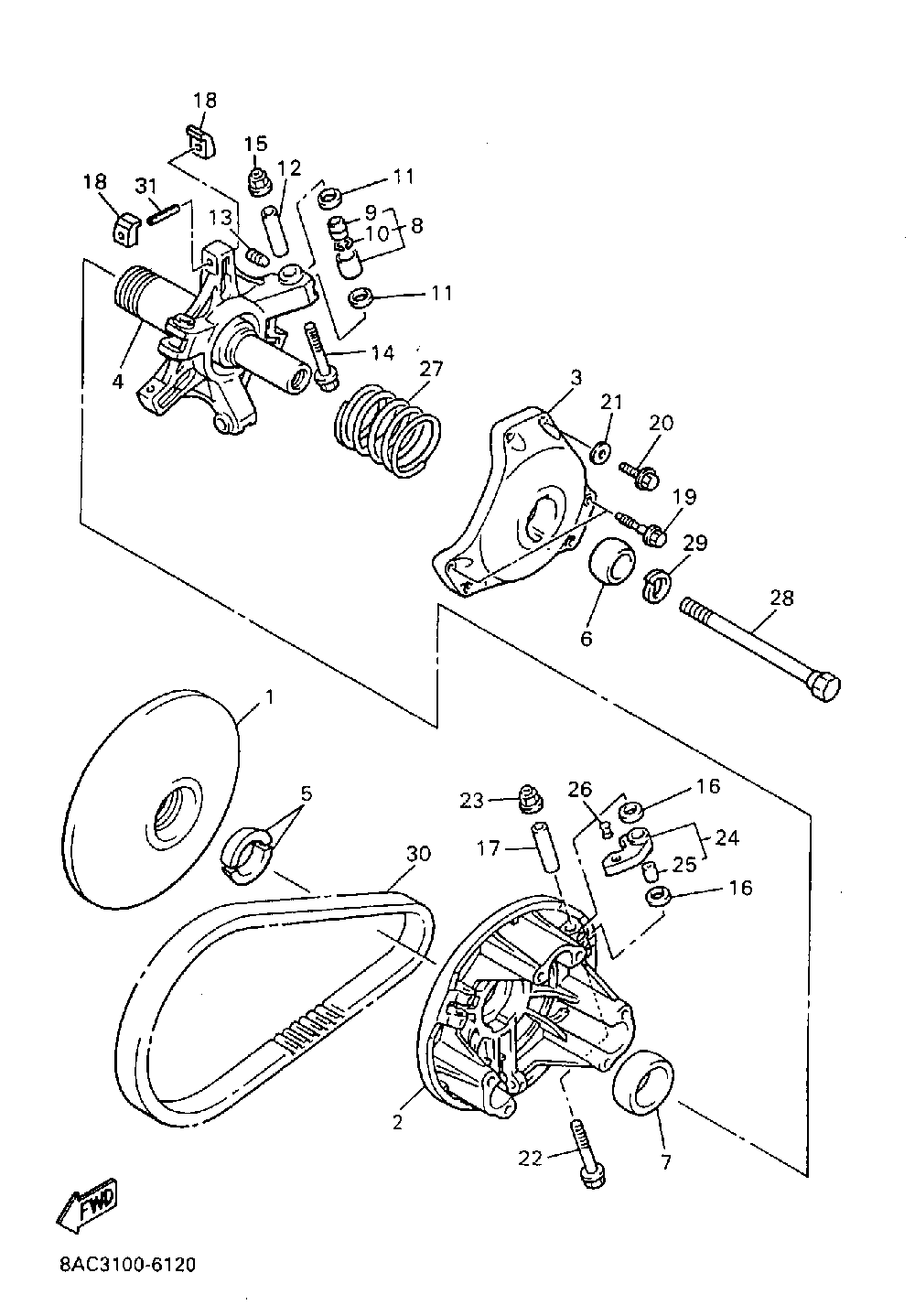 18
15
12
11
18
31
13
9
10
8
11
4
14
27
3
21
20
19
29
28
6
1
5
23
26
16
17
24
25
16
30
2
22
7
FWD
8AC3100-6120