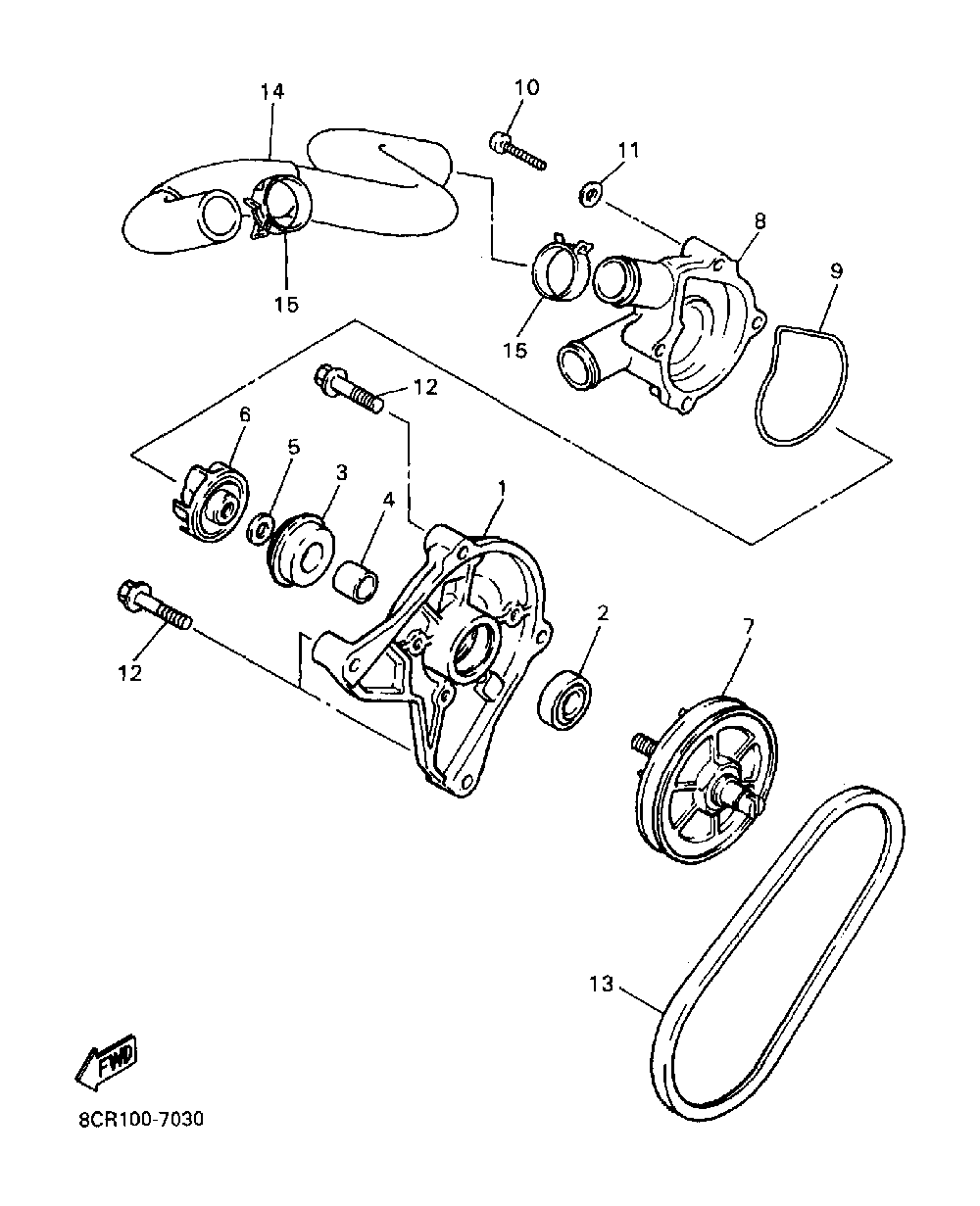 14
10
11
8
9
15
15
12
6
5
3
4
1
2
7
12
13
FWD
8CR100-7030