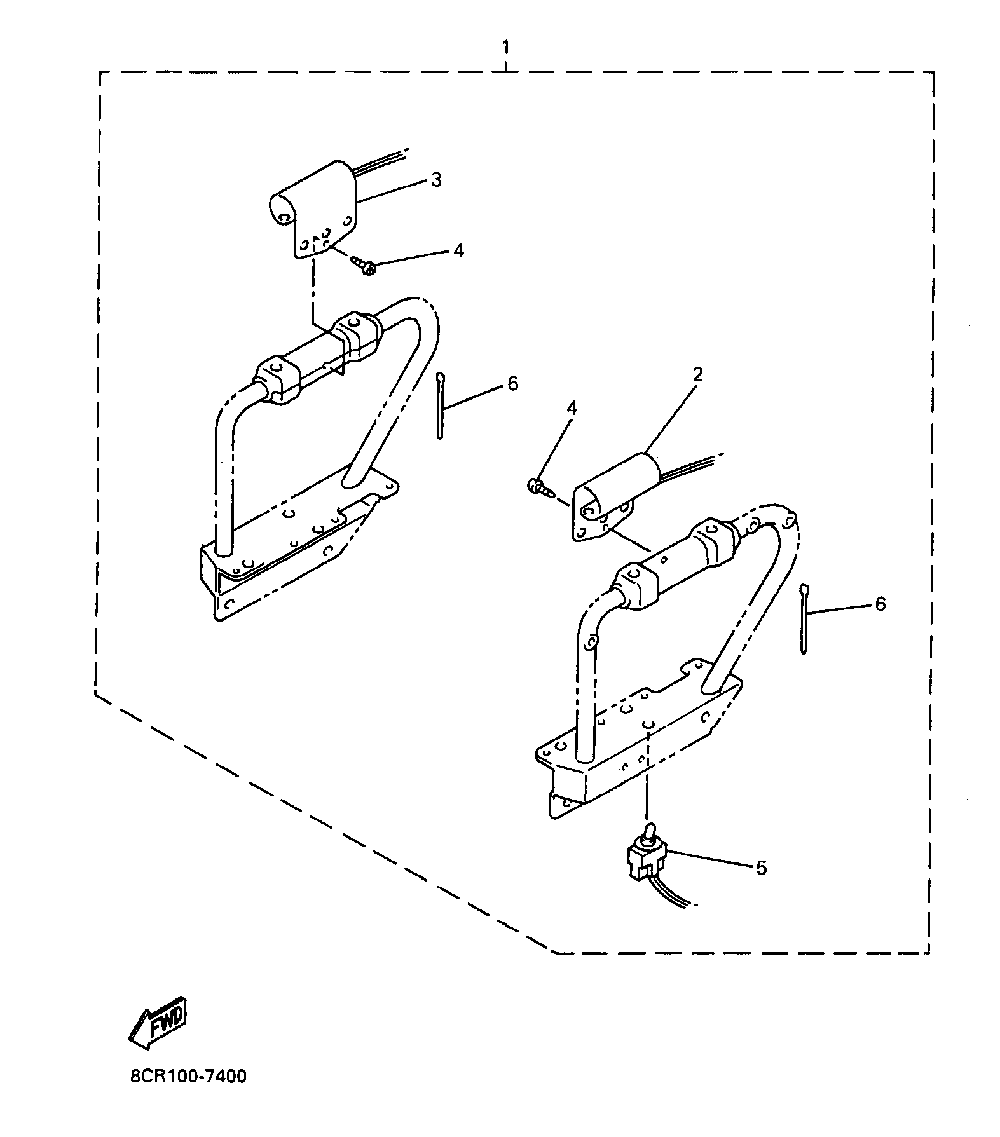 1
3
4
6
2
4
6
5
FWD
8CR100-7400