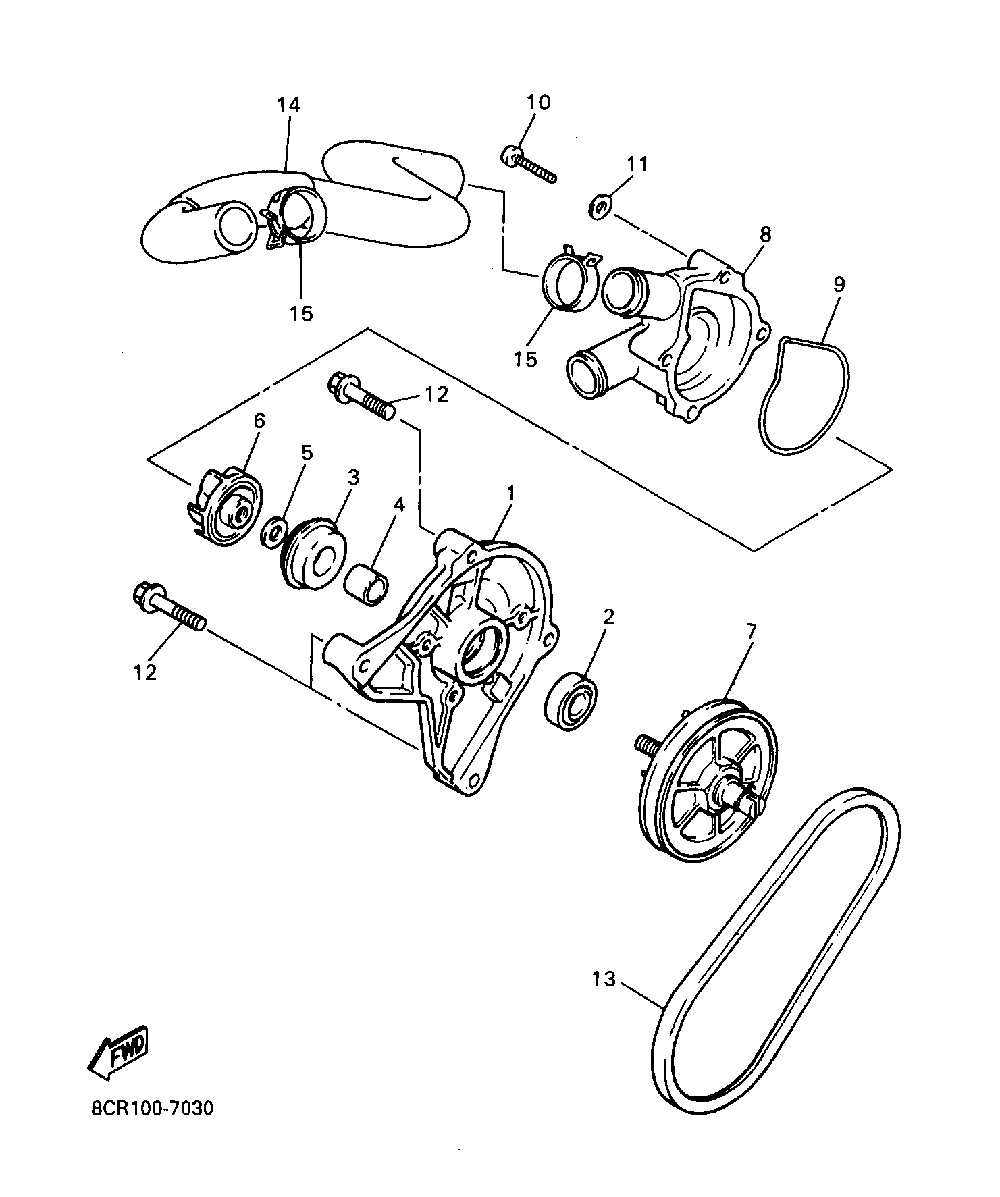 14
10
11
8
9
15
15
12
6
5
3
4
1
12
2
7
13
FWD
8CR100-7030