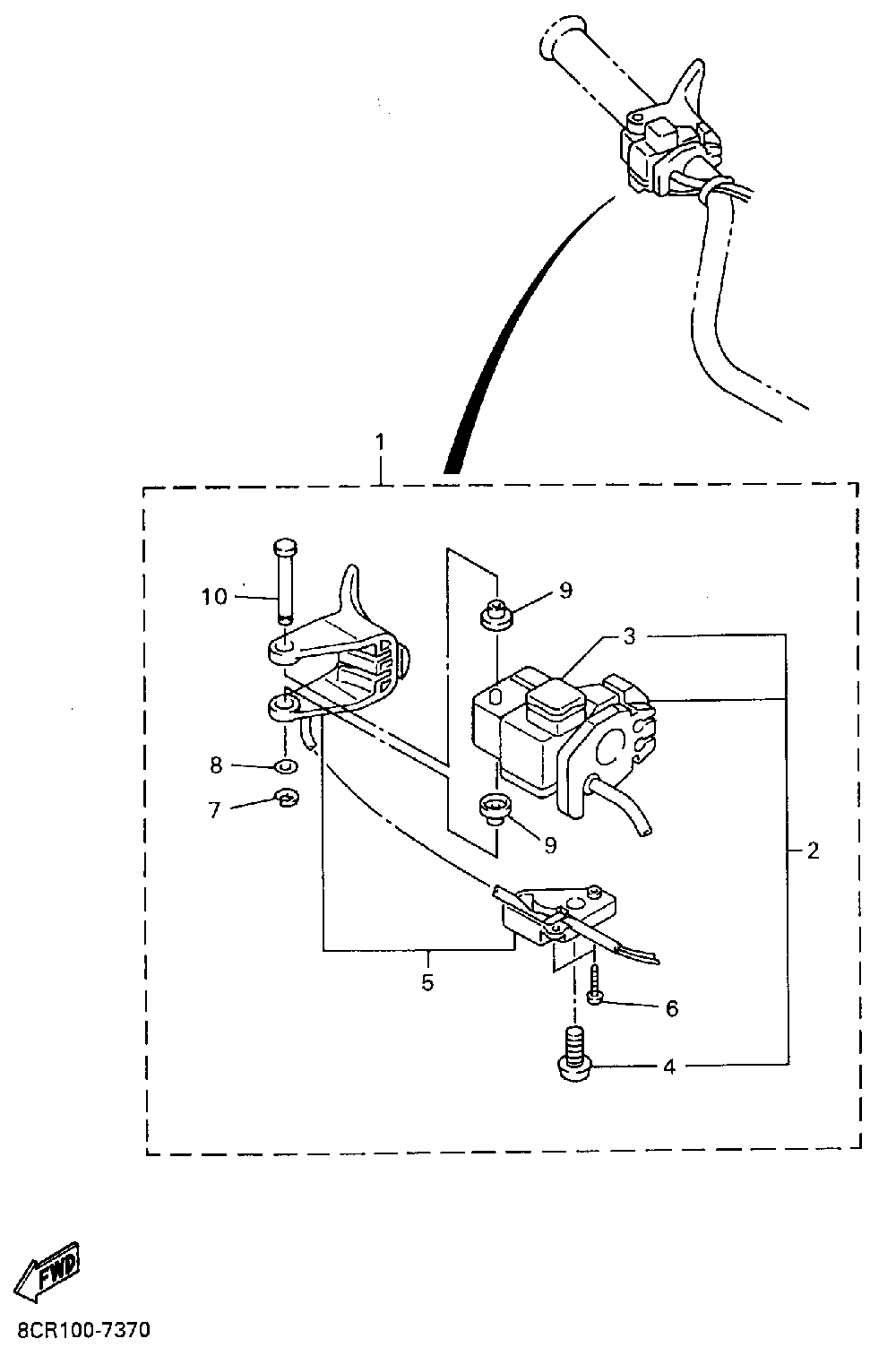 1
10
9
3
8
7
9
2
5
6
4
FWD
8CR100-7370