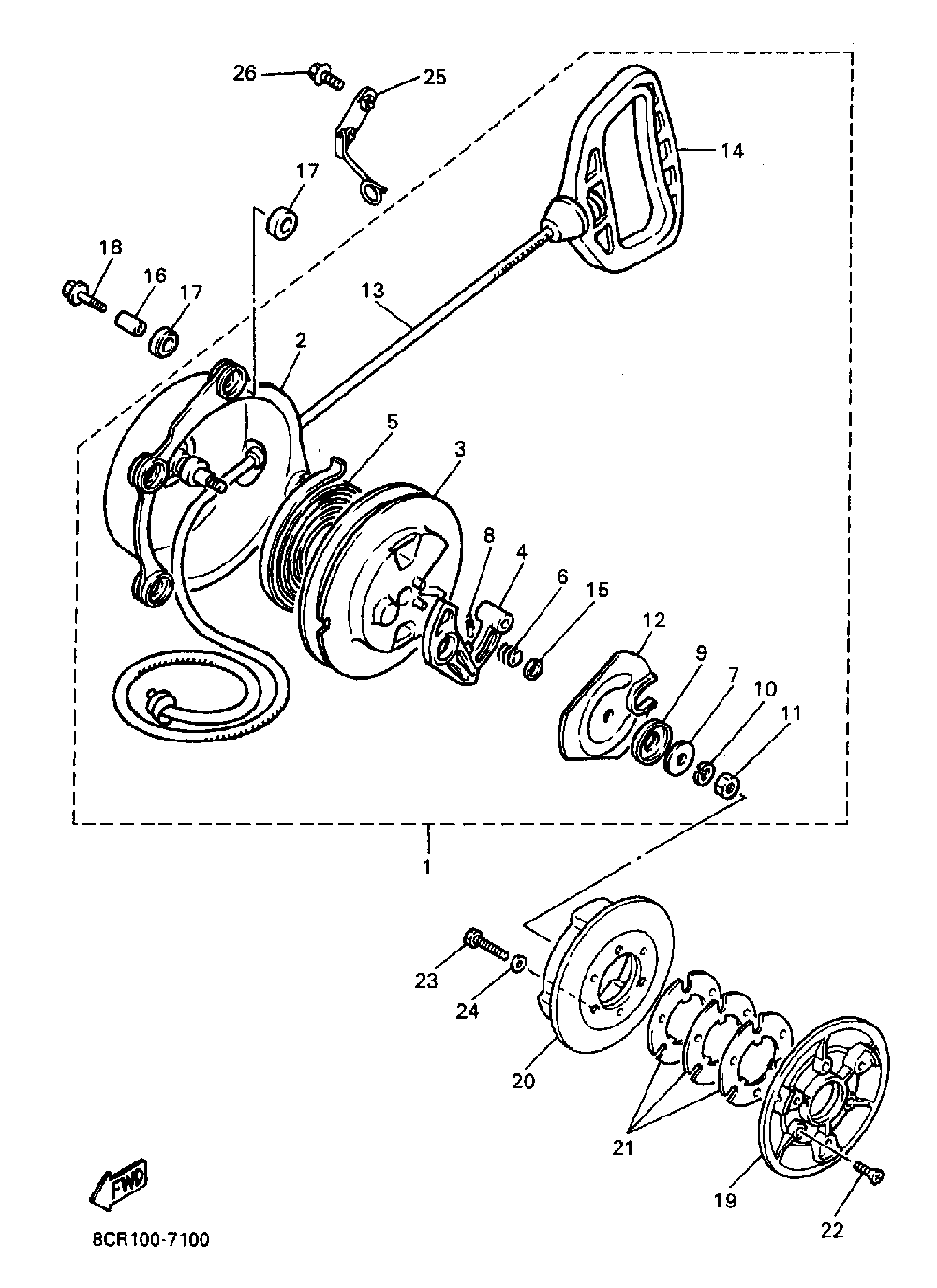 26
25
14
17
18
16
17
13
2
5
3
8
4
6
15
12
9
7
10
11
1
23
24
20
21
19
22
FWD
8CR100-7100