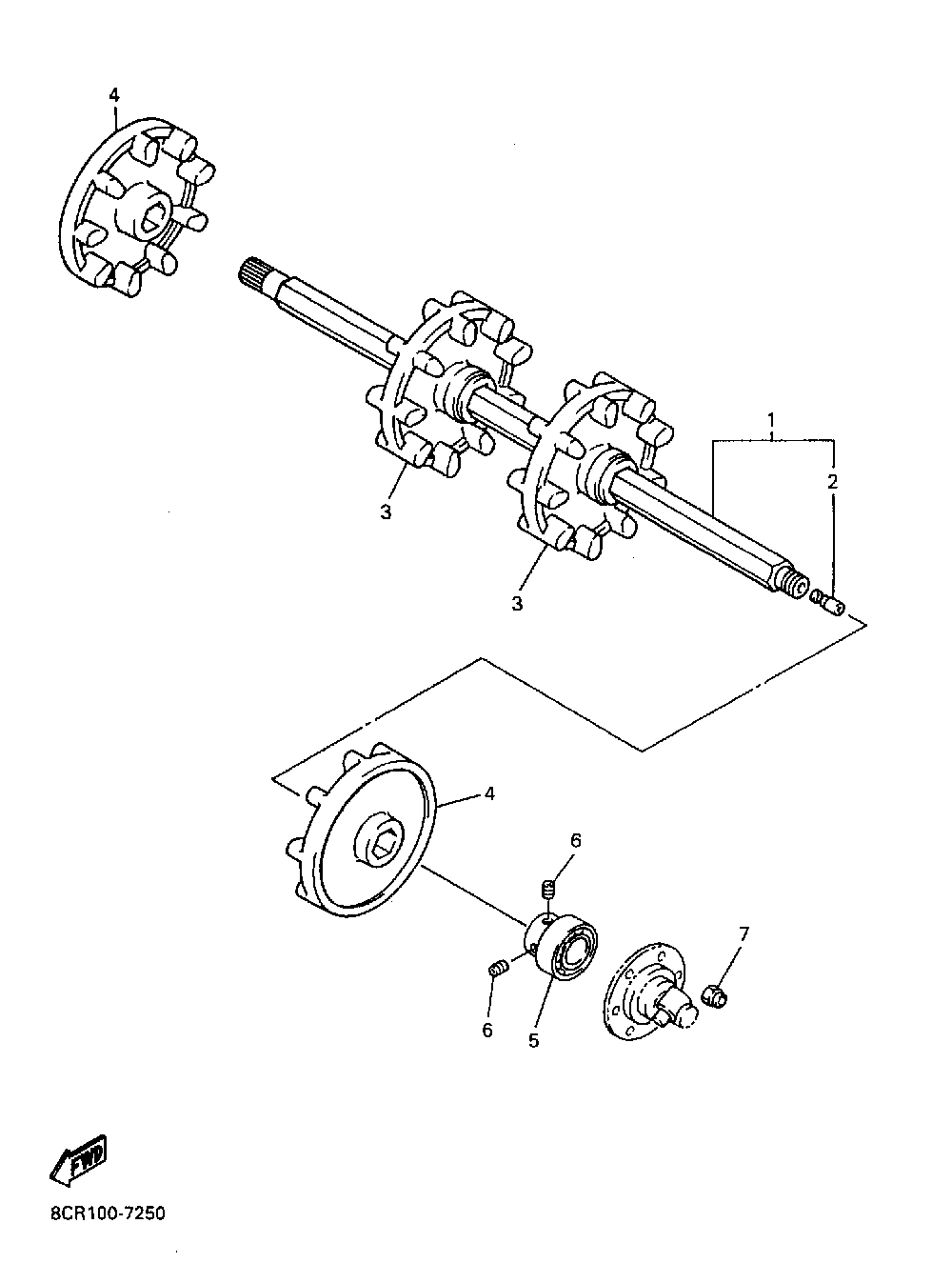 4

1

2

3

3

4

6

7

6

5

FWD

8CR100-7250