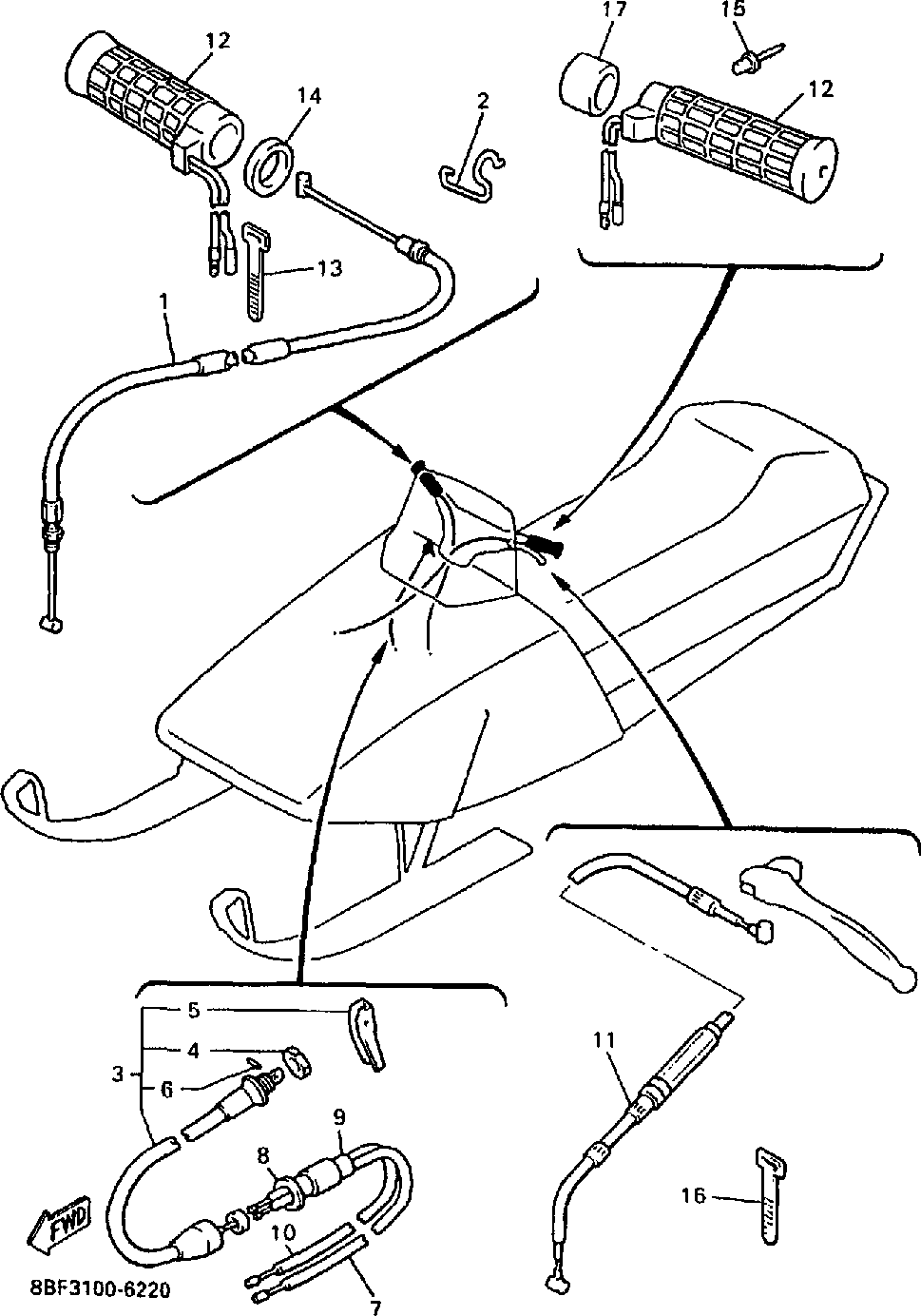 12
14
2
17
15
12
13
1
5
4
3
6
9
8
10
7
11
16
FWD
8BF3100-6220