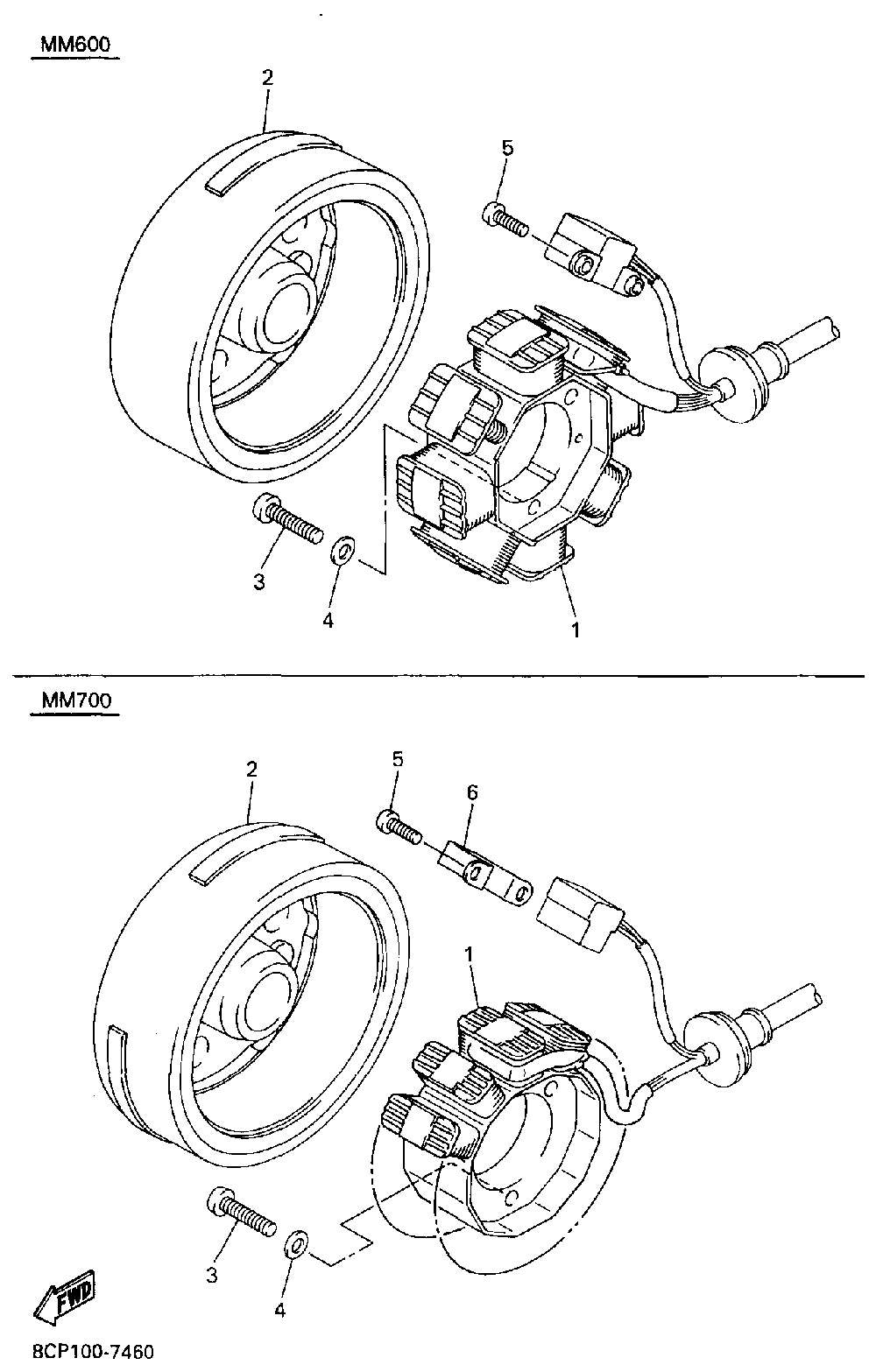 MM600

2

5

3

4

1

MM700

2

5

6

1

3

4

FWD

8CP100-7460