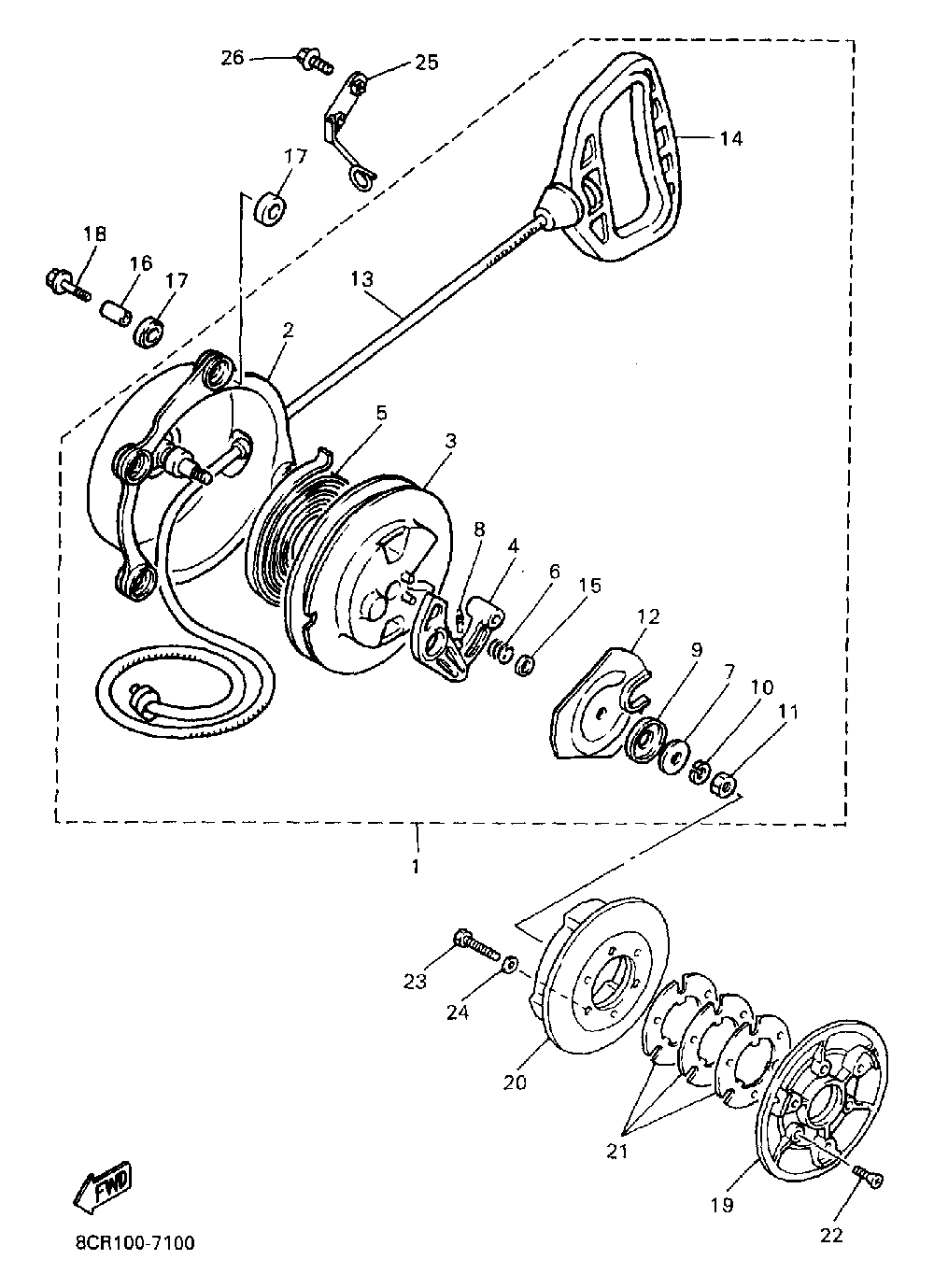 26
25
14
17
18
16
17
13
2
5
3
8
4
6
15
12
9
7
10
11
1
23
24
20
21
19
22
FWD
8CR100-7100